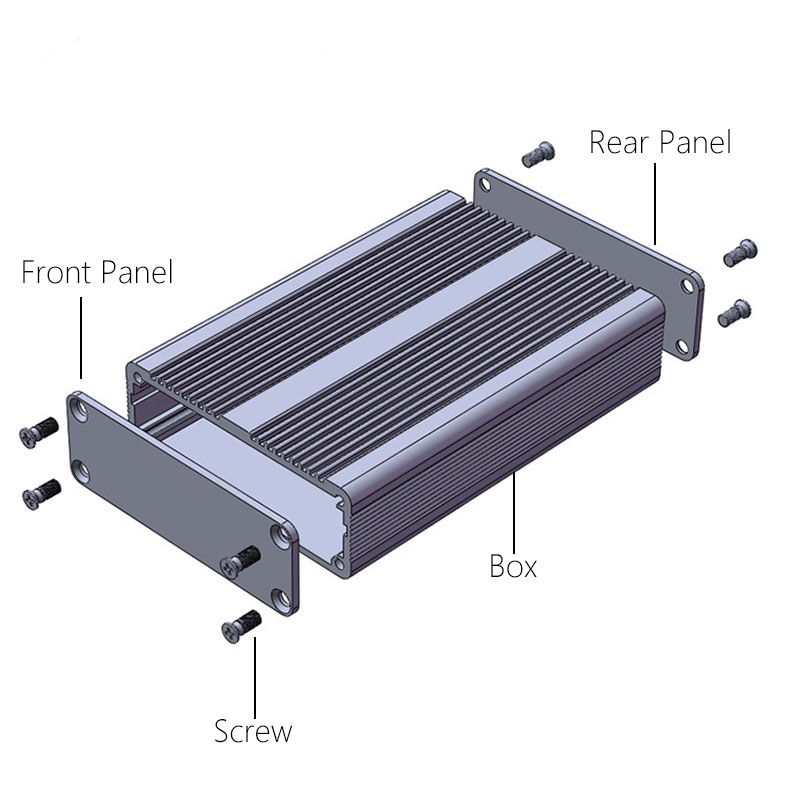 Rear Panel

Front Panel

Box

Screw