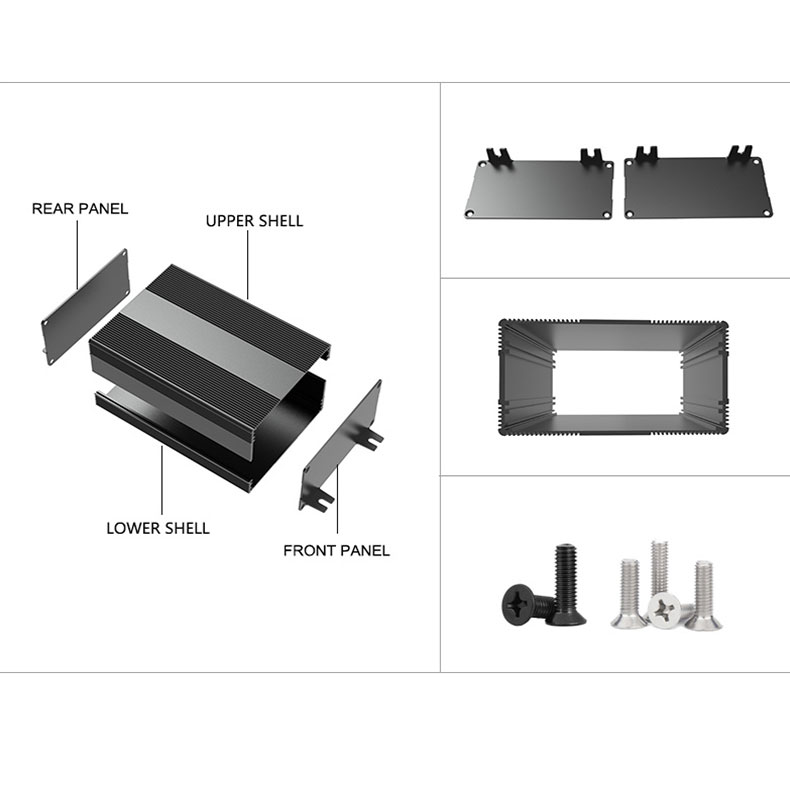 REAR PANEL
UPPER SHELL
LOWER SHELL
FRONT PANEL