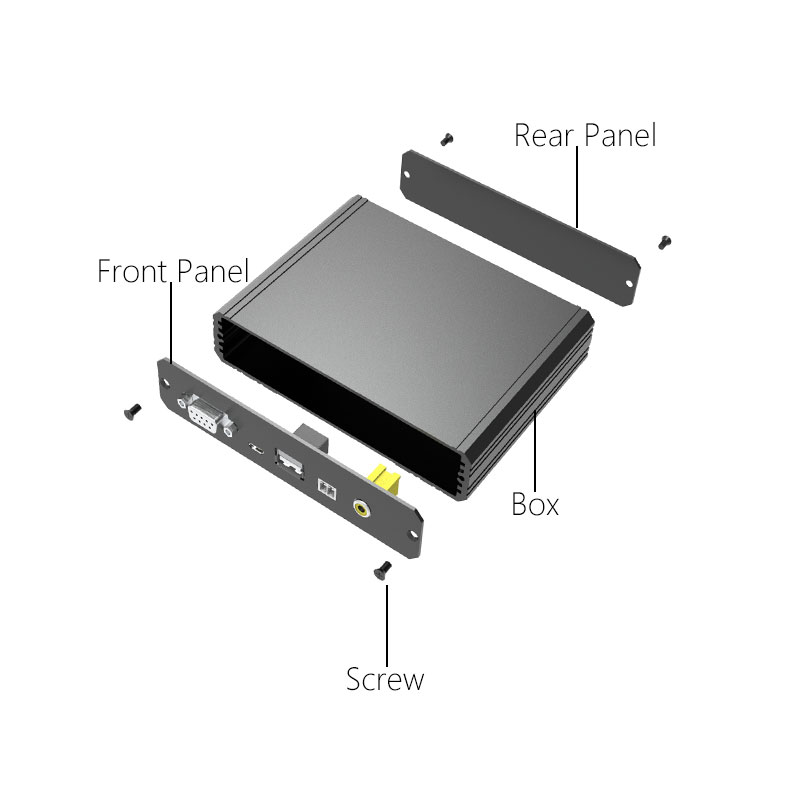 Rear Panel

Front Panel

Box

Screw