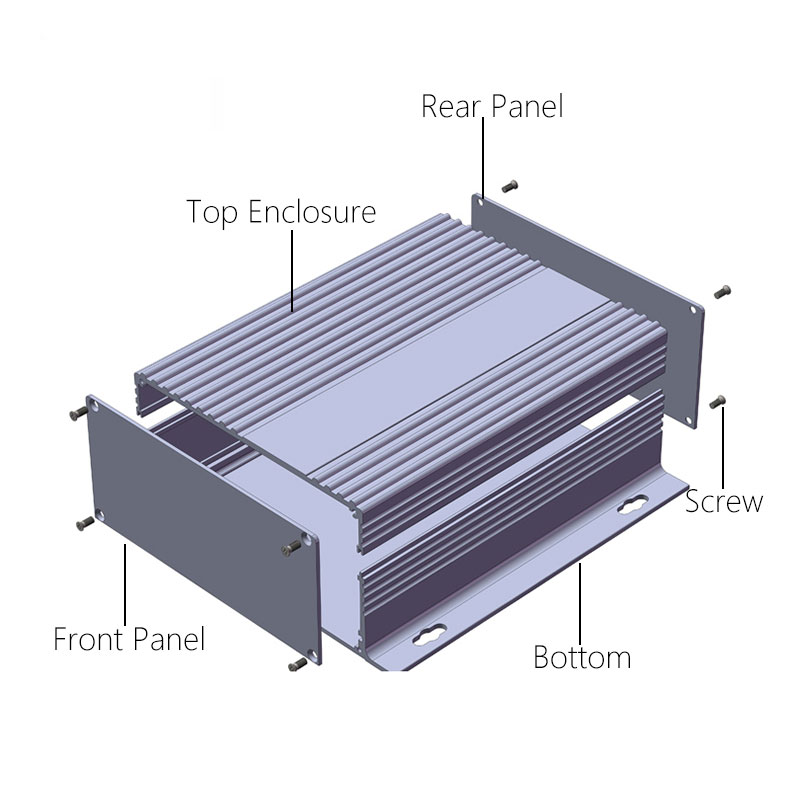 Rear Panel

Top Enclosure

Screw

Front Panel

Bottom