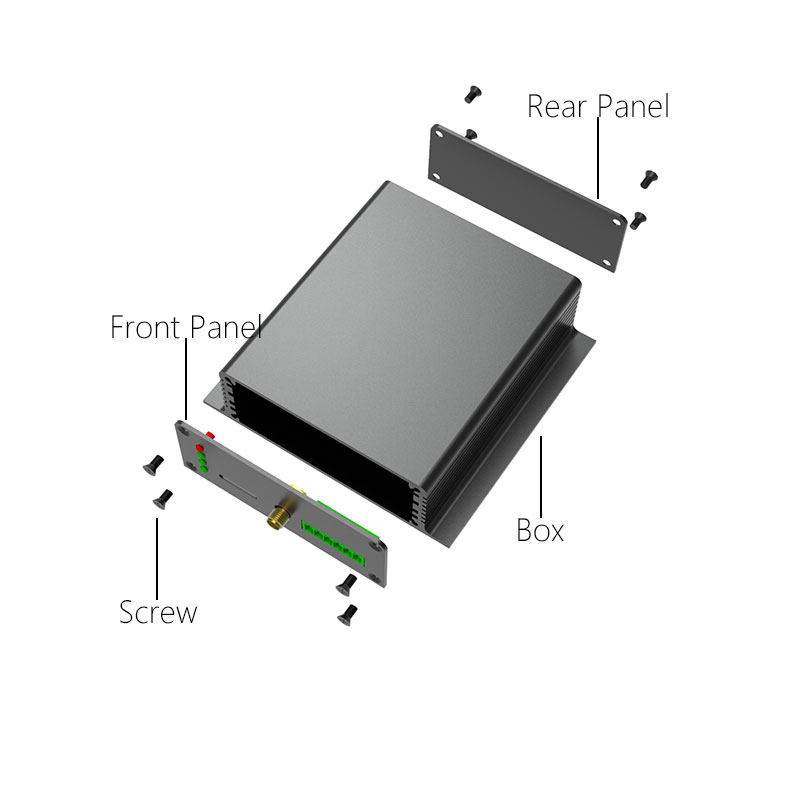 Rear Panel

Front Panel

Box

Screw