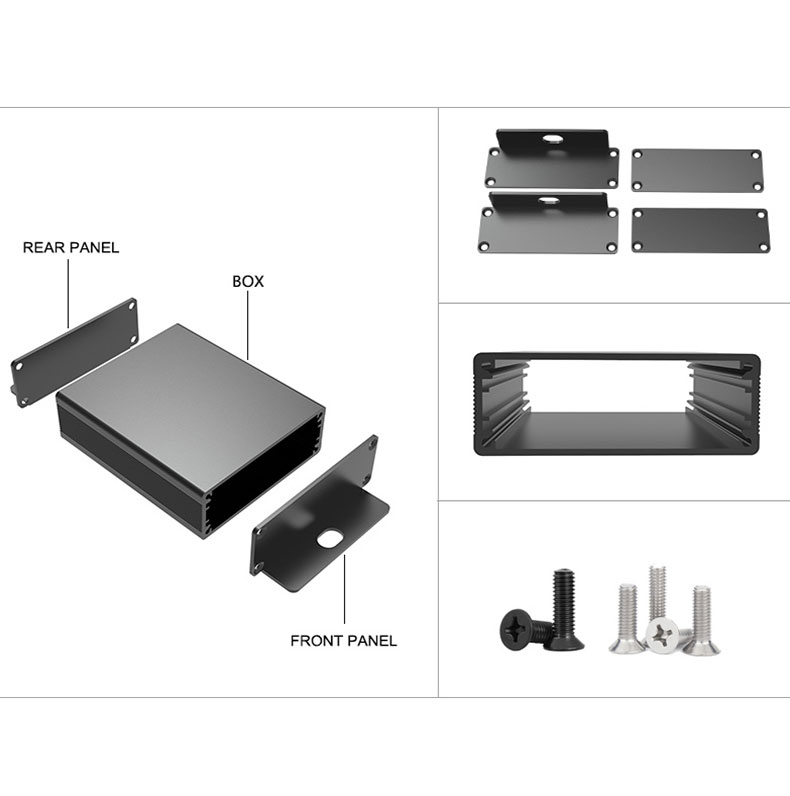 REAR PANEL

BOX

FRONT PANEL