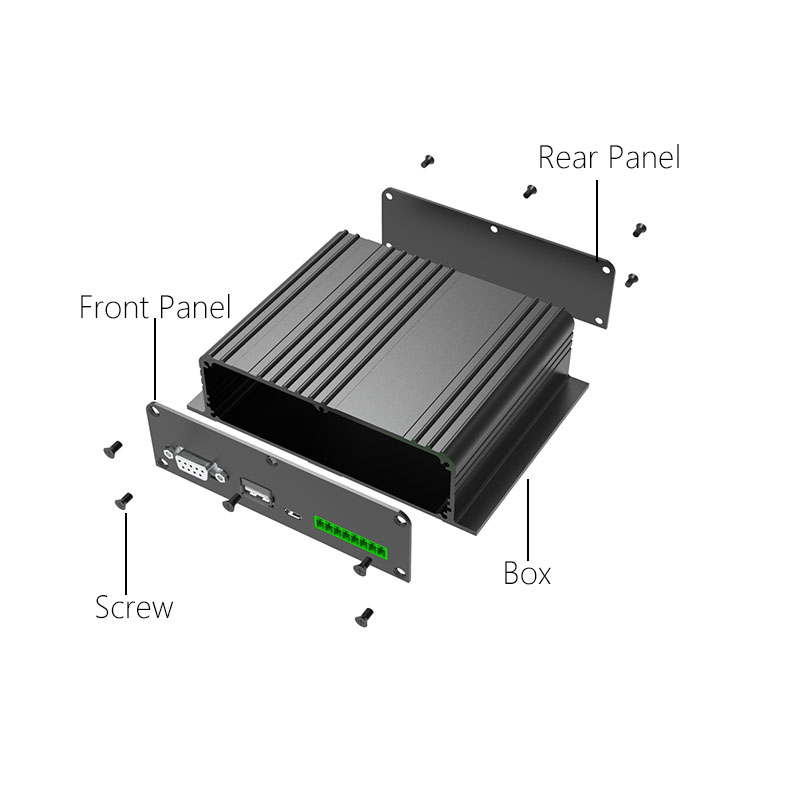 Rear Panel

Front Panel

Box

Screw