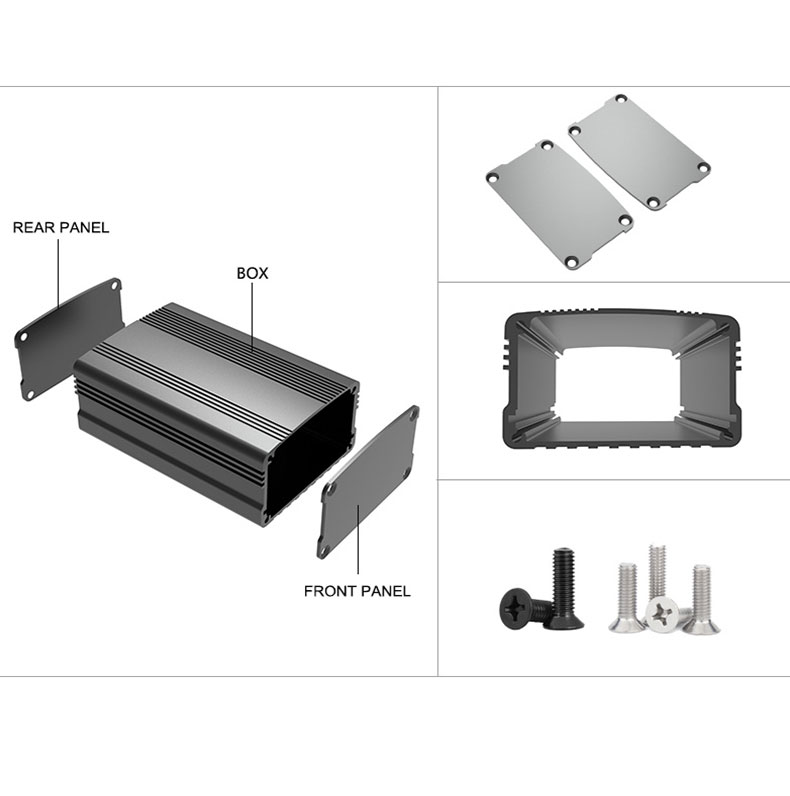 REAR PANEL

BOX

FRONT PANEL