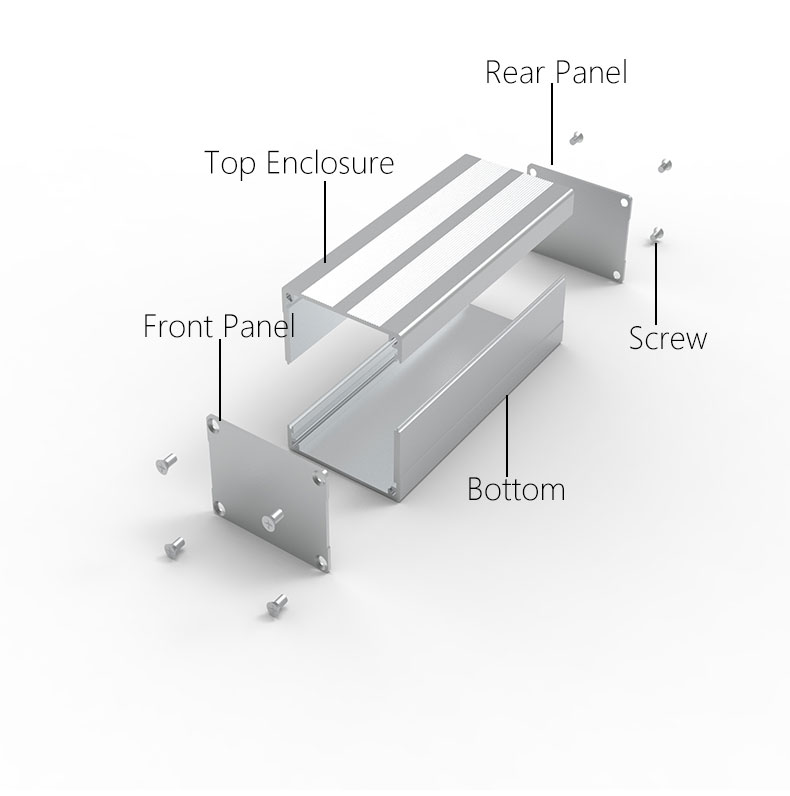 Rear Panel

Top Enclosure

Front Panel

Screw

Bottom