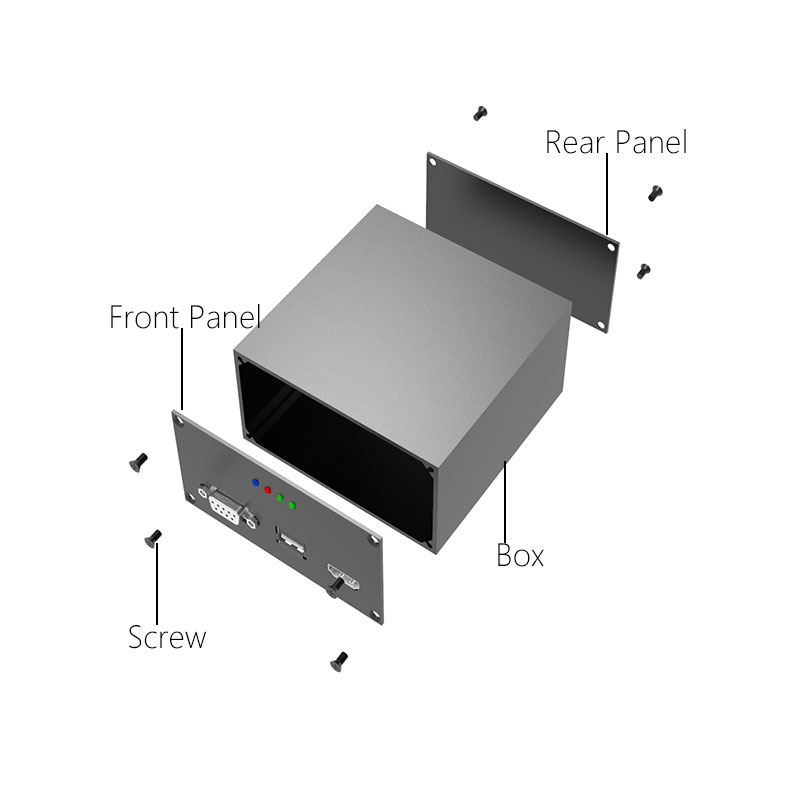 Rear Panel

Front Panel

Box

Screw