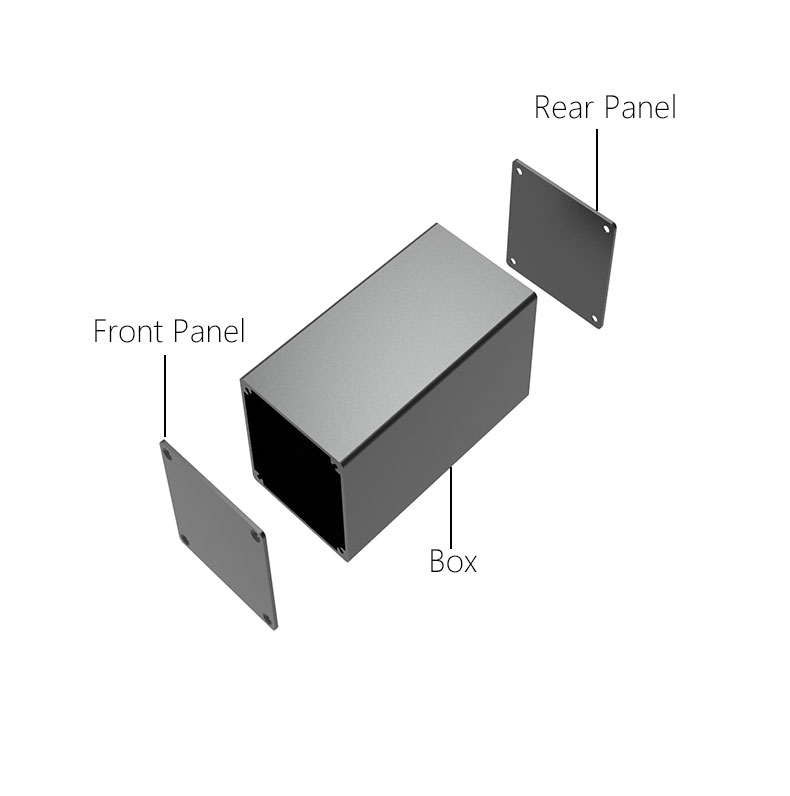 Rear Panel

Front Panel

Box