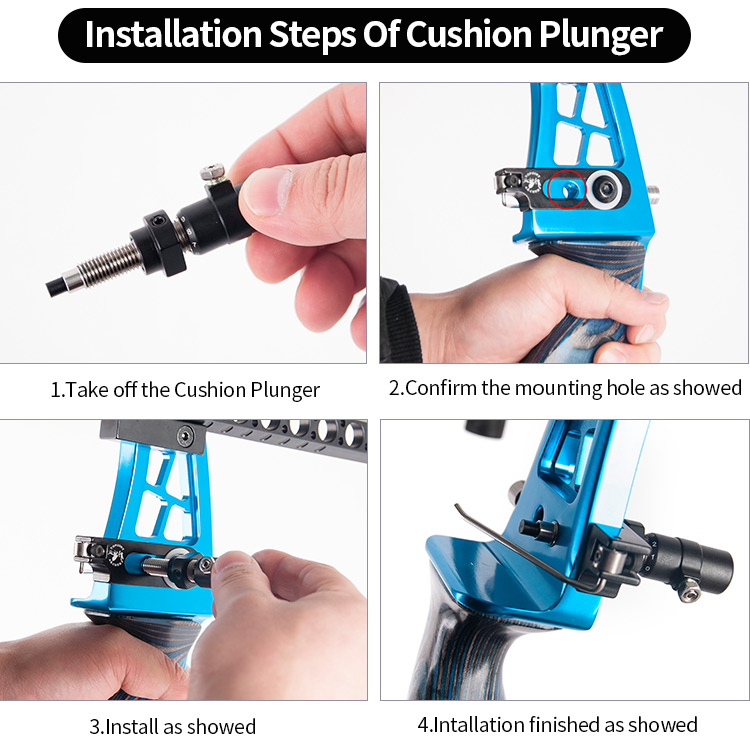 Installation Steps Of Cushion Plunger

1.Take off the Cushion Plunger

2.Confirm the mounting hole as showed

3.Install as showed

4.Intallation finished as showed