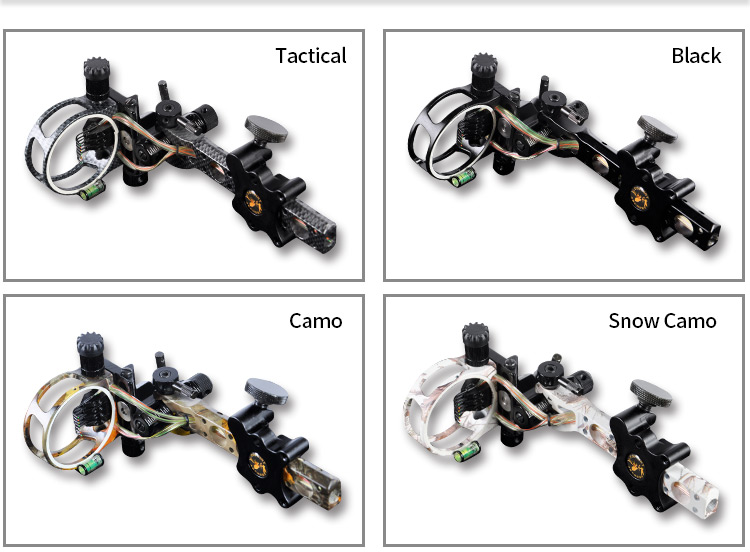 Tactical

Black

Camo

Snow Camo