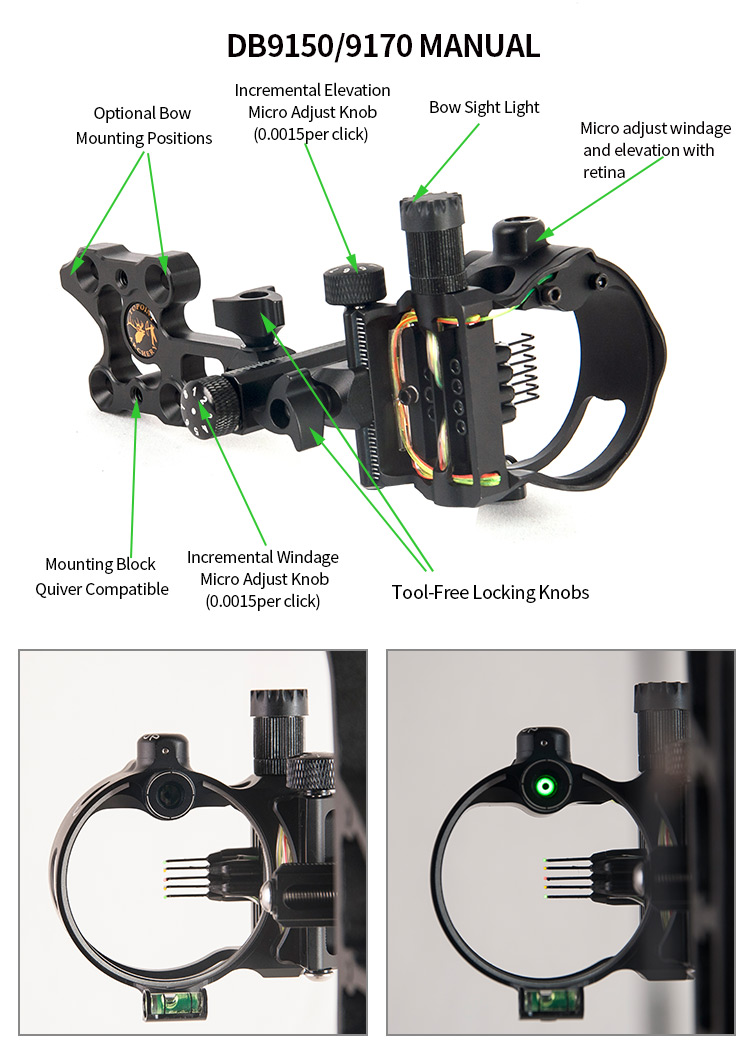 DB9150/9170 MANUAL

Optional Bow Mounting Positions

Incremental Elevation Micro Adjust Knob (0.0015per click)

Bow Sight Light

Micro adjust windage and elevation with retina

Mounting Block Quiver Compatible

Incremental Windage Micro Adjust Knob (0.0015per click)

Tool-Free Locking Knobs