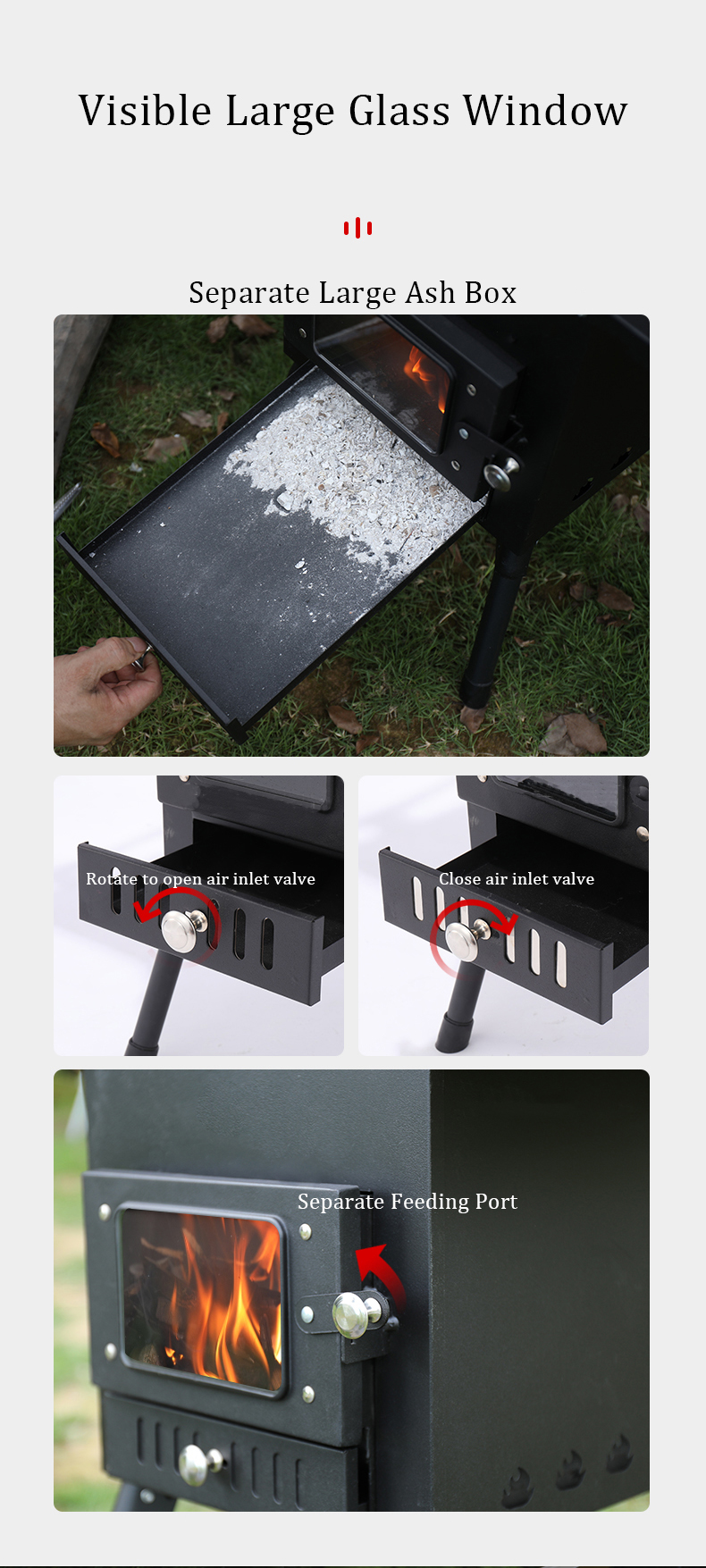 Visible Large Glass Window

Separate Large Ash Box

Rotate to open air inlet valve

Close air inlet valve

Separate Feeding Port