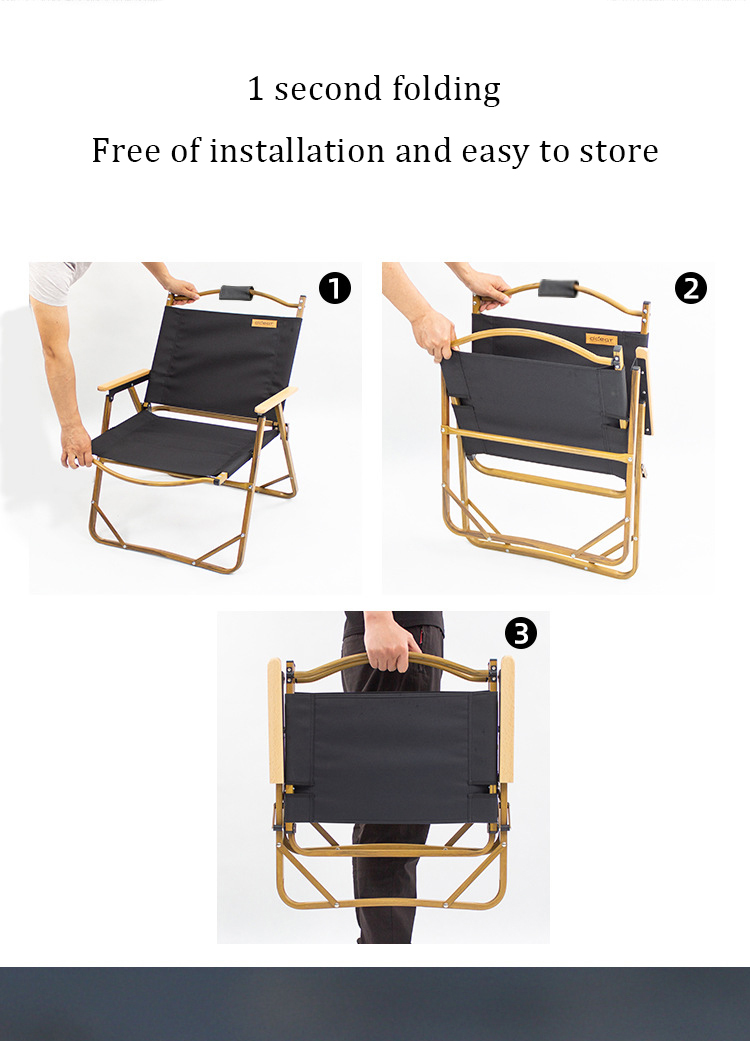 1 second folding

Free of installation and easy to store

1

2

3