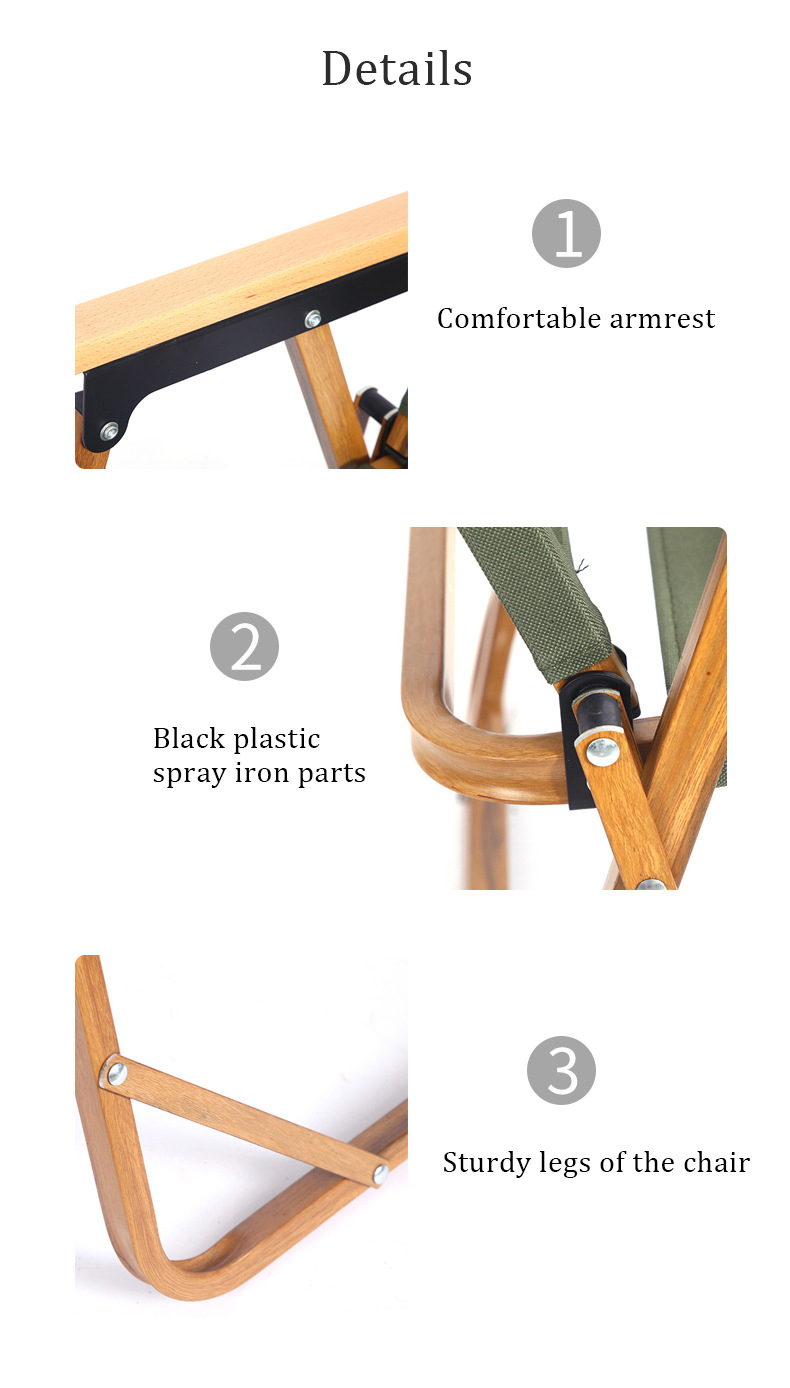 Details

1

Comfortable armrest

2

Black plastic spray iron parts

3

Sturdy legs of the chair