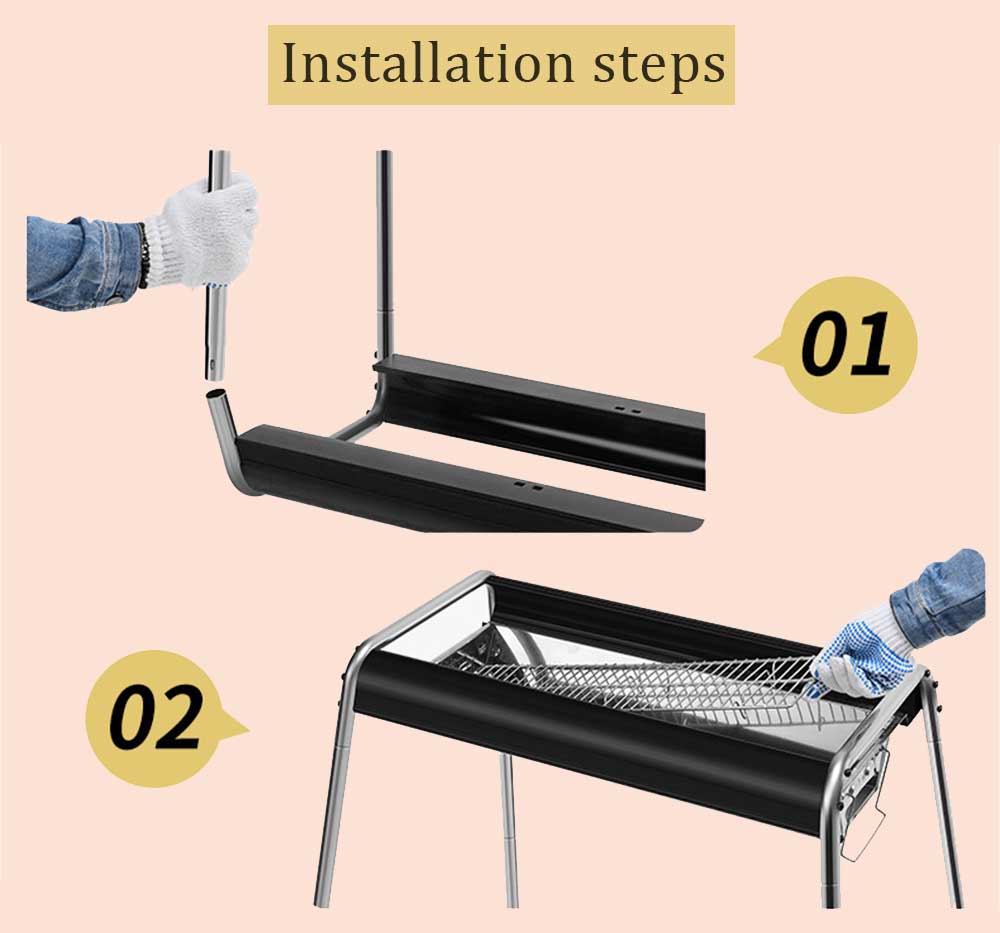 Installation steps

01

02