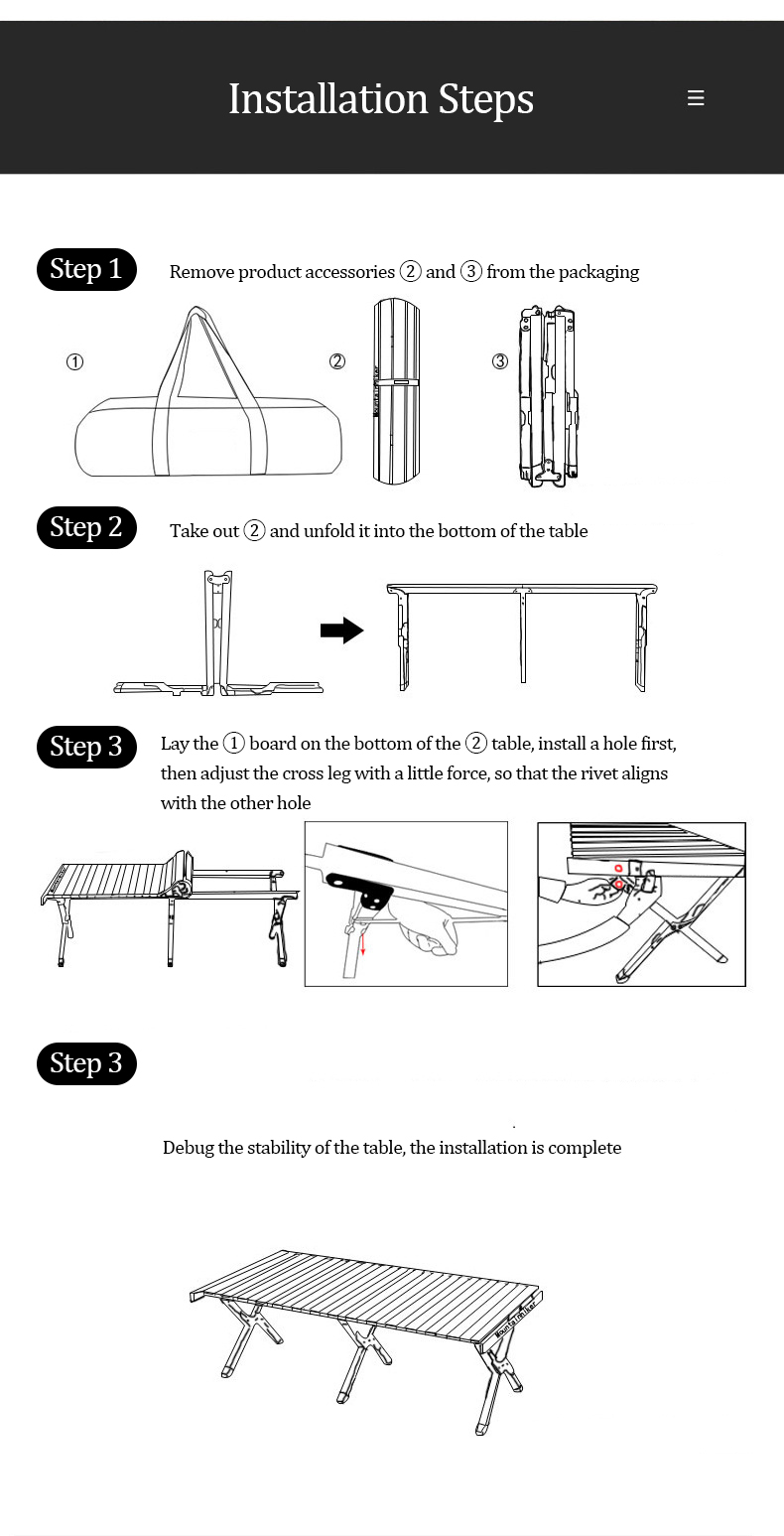 Installation Steps

☰

Step 1

Remove product accessories ② and ③ from the packaging

①

②

③

Step 2

Take out ② and unfold it into the bottom of the table

Step 3

Lay the ① board on the bottom of the ② table, install a hole first, then adjust the cross leg with a little force, so that the rivet aligns with the other hole

Step 3

Debug the stability of the table, the installation is complete