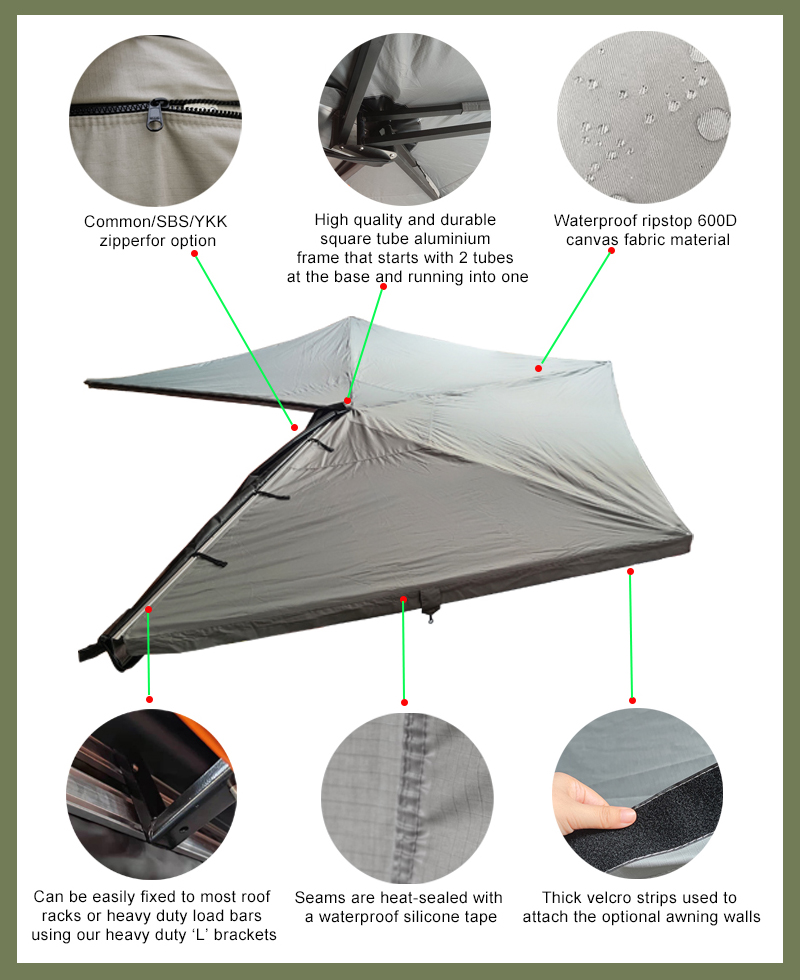 Common/SBS/YKK zipperfor option

High quality and durable square tube aluminium frame that starts with 2 tubes at the base and running into one

Waterproof ripstop 600D canvas fabric material

Can be easily fixed to most roof racks or heavy duty load bars using our heavy duty 'L' brackets

Seams are heat-sealed with a waterproof silicone tape

Thick velcro strips used to attach the optional awning walls