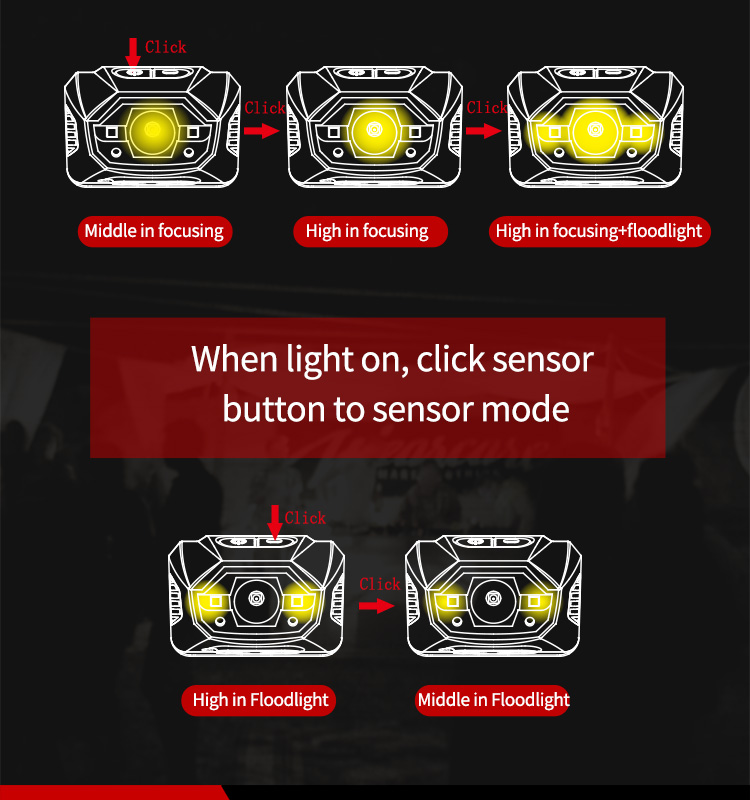 Click

Click

Click

Middle in focusing

High in focusing

High in focusing+floodlight

When light on, click sensor button to sensor mode

Click

Click

High in Floodlight

Middle in Floodlight