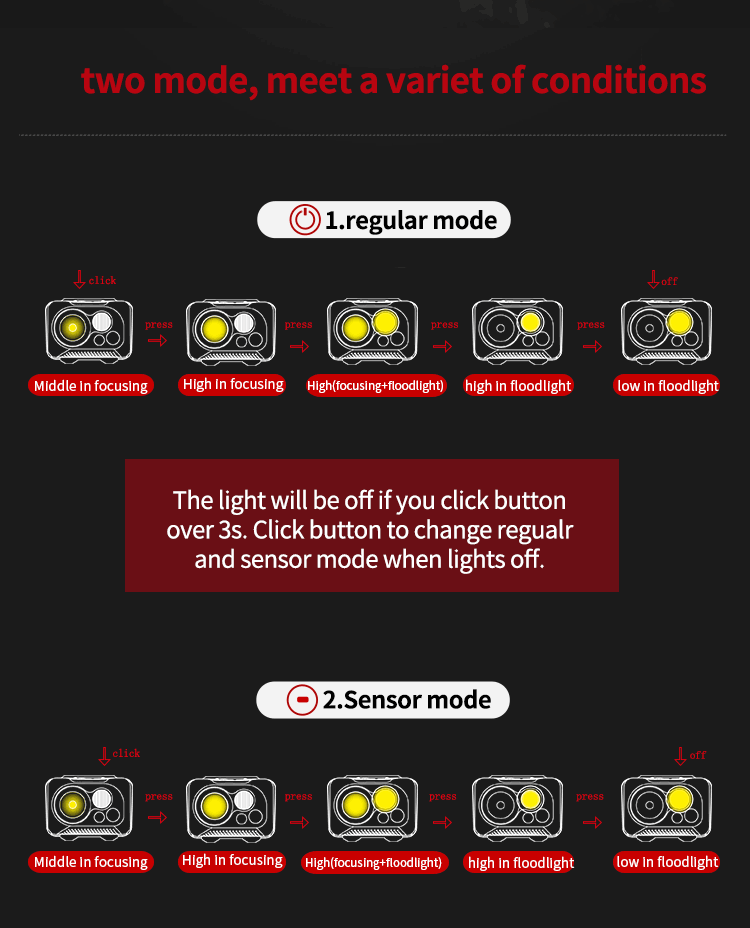 two mode, meet a variet of conditions

1.regular mode

click

press

press

press

press

off

Middle in focusing

High in focusing

High(focusing+floodlight)

high in floodlight

low in floodlight

The light will be off if you click button over 3s. Click button to change regualr and sensor mode when lights off.

2.Sensor mode

click

press

press

press

press

off

Middle in focusing

High in focusing

High(focusing+floodlight)

high in floodlight

low in floodlight