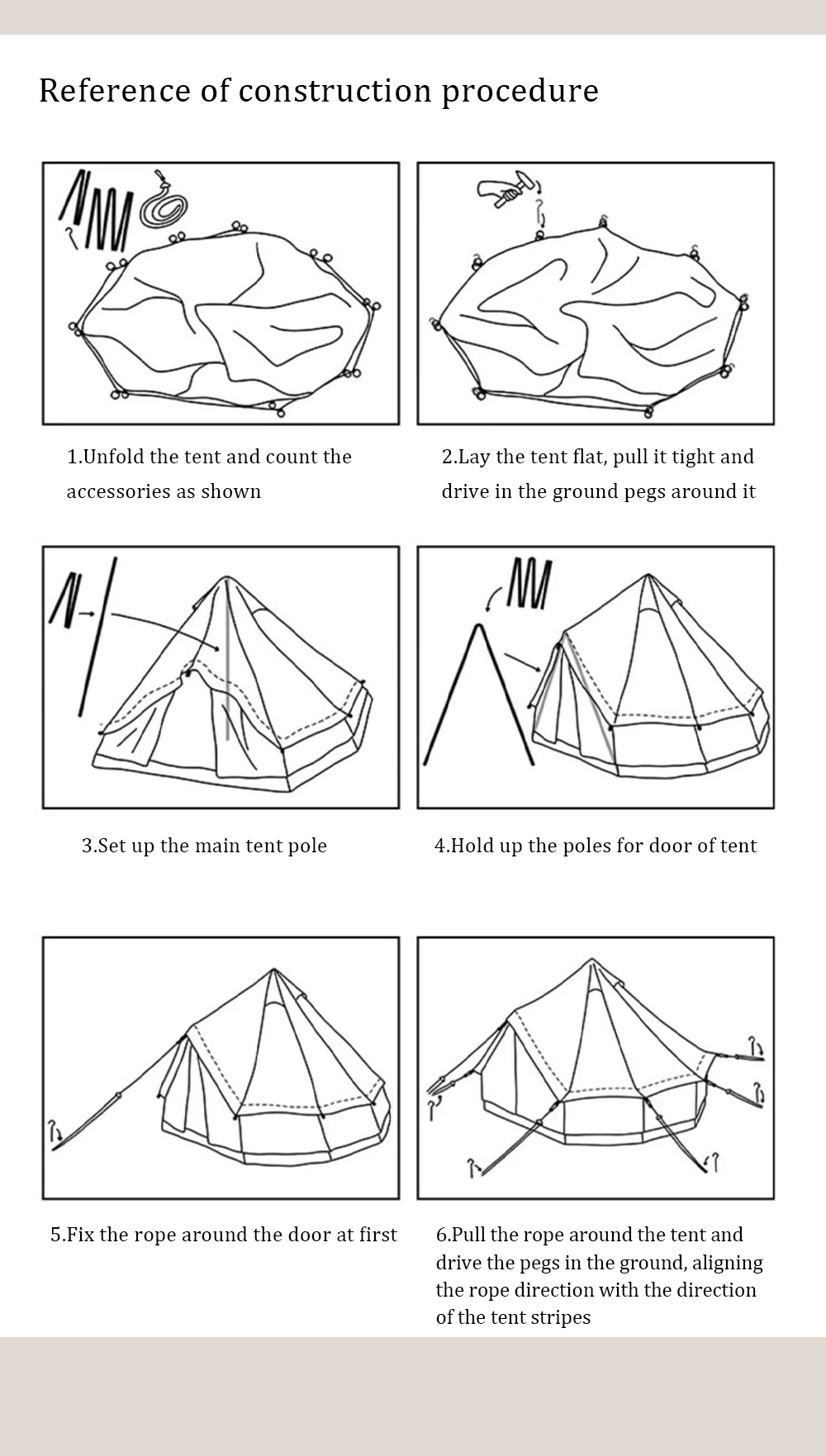 Reference of construction procedure

1.Unfold the tent and count the accessories as shown

2.Lay the tent flat, pull it tight and drive in the ground pegs around it

3.Set up the main tent pole

4.Hold up the poles for door of tent

5.Fix the rope around the door at first

6.Pull the rope around the tent and drive the pegs in the ground, aligning the rope direction with the direction of the tent stripes