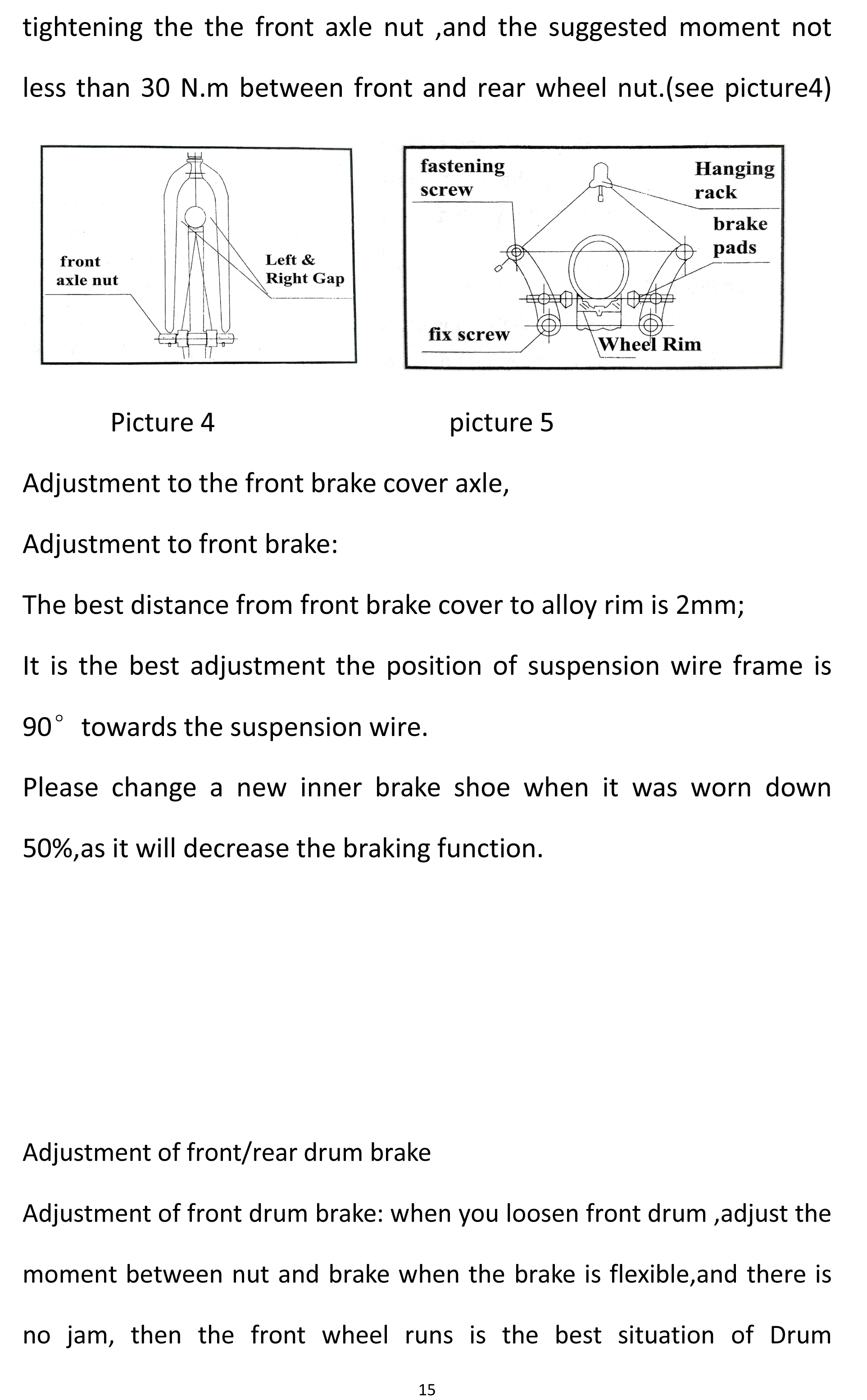 tightening the the front axle nut ,and the suggested moment not less than 30 N.m between front and rear wheel nut.(see picture4)

front axle nut

Left & Right Gap

fastening screw

Hanging rack

brake pads

fix screw

Wheel Rim

Picture 4

picture 5

Adjustment to the front brake cover axle,

Adjustment to front brake:

The best distance from front brake cover to alloy rim is 2mm;

It is the best adjustment the position of suspension wire frame is 90° towards the suspension wire.

Please change a new inner brake shoe when it was worn down 50%,as it will decrease the braking function.

Adjustment of front/rear drum brake

Adjustment of front drum brake: when you loosen front drum ,adjust the moment between nut and brake when the brake is flexible,and there is no jam, then the front wheel runs is the best situation of Drum

15