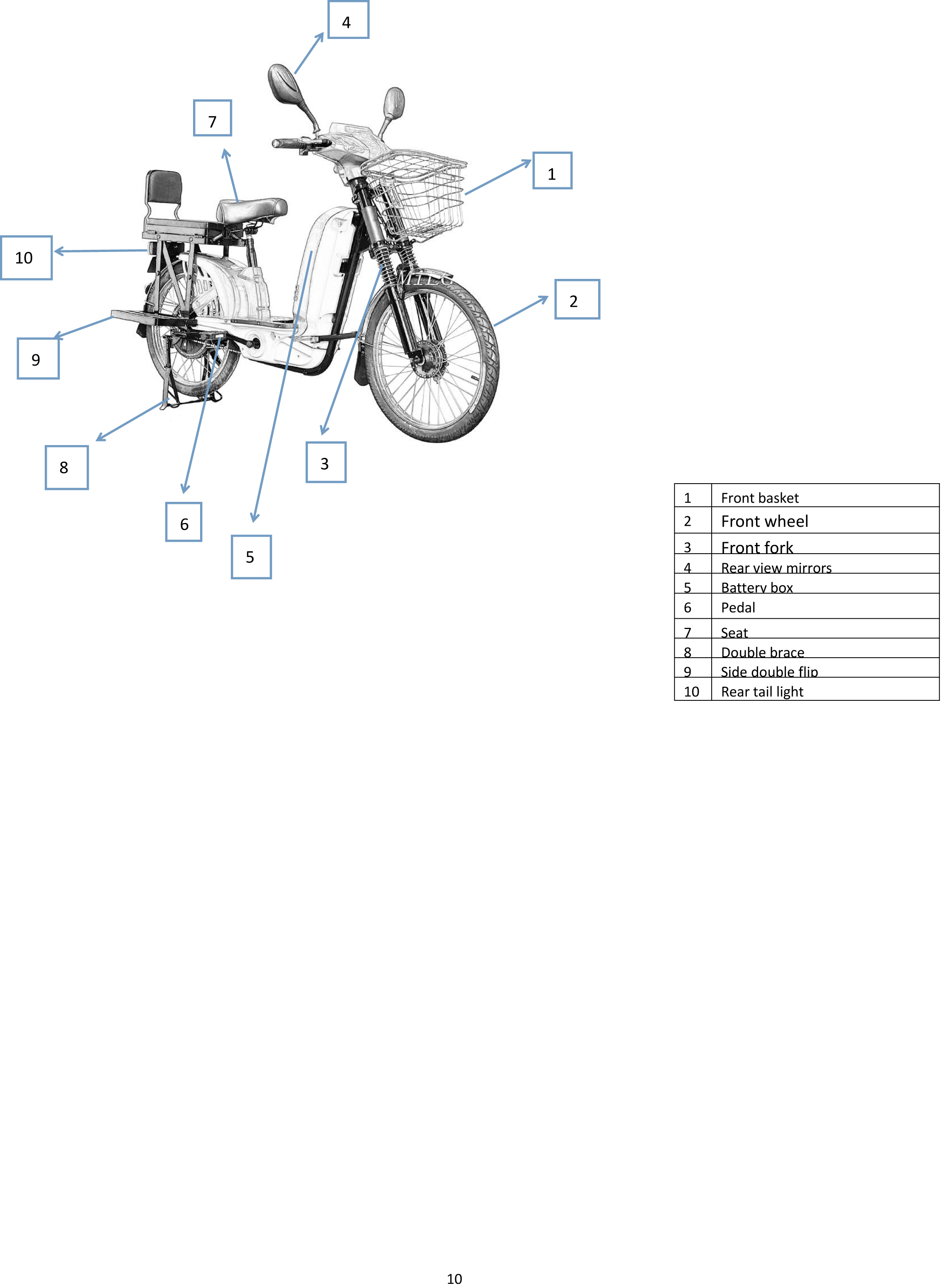 4

7

1

10

2

9

8

3

6

5

| 1 | Front basket |
|---|---|
| 2 | Front wheel |
| 3 | Front fork |
| 4 | Rear view mirrors |
| 5 | Battery box |
| 6 | Pedal |
| 7 | Seat |
| 8 | Double brace |
| 9 | Side double flip |
| 10 | Rear tail light |

10