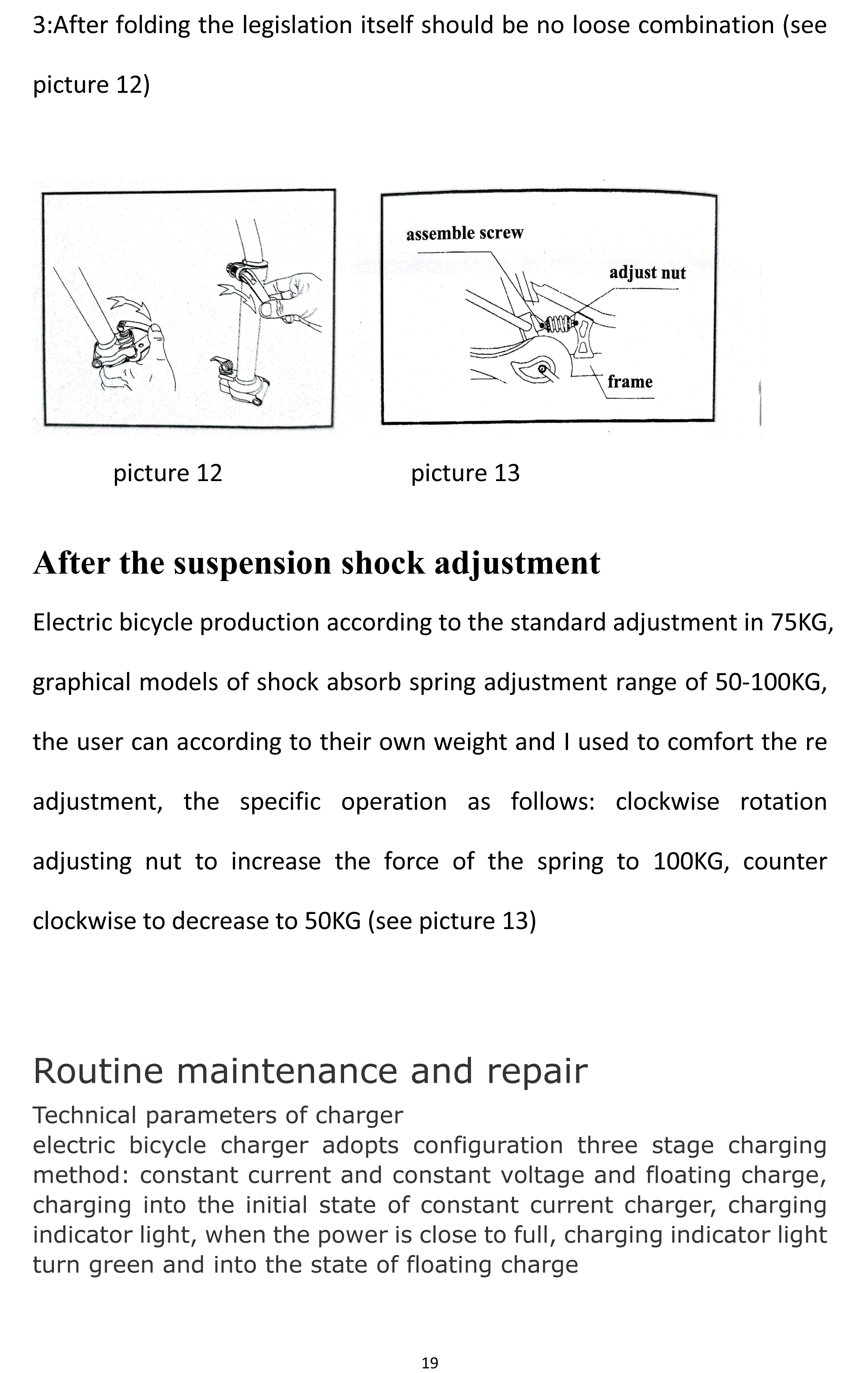 3:After folding the legislation itself should be no loose combination (see picture 12)

assemble screw

adjust nut

frame

picture 12

picture 13

After the suspension shock adjustment

Electric bicycle production according to the standard adjustment in 75KG, graphical models of shock absorb spring adjustment range of 50-100KG, the user can according to their own weight and I used to comfort the re adjustment, the specific operation as follows: clockwise rotation adjusting nut to increase the force of the spring to 100KG, counter clockwise to decrease to 50KG (see picture 13)

Routine maintenance and repair

Technical parameters of charger
electric bicycle charger adopts configuration three stage charging method: constant current and constant voltage and floating charge, charging into the initial state of constant current charger, charging indicator light, when the power is close to full, charging indicator light turn green and into the state of floating charge

19