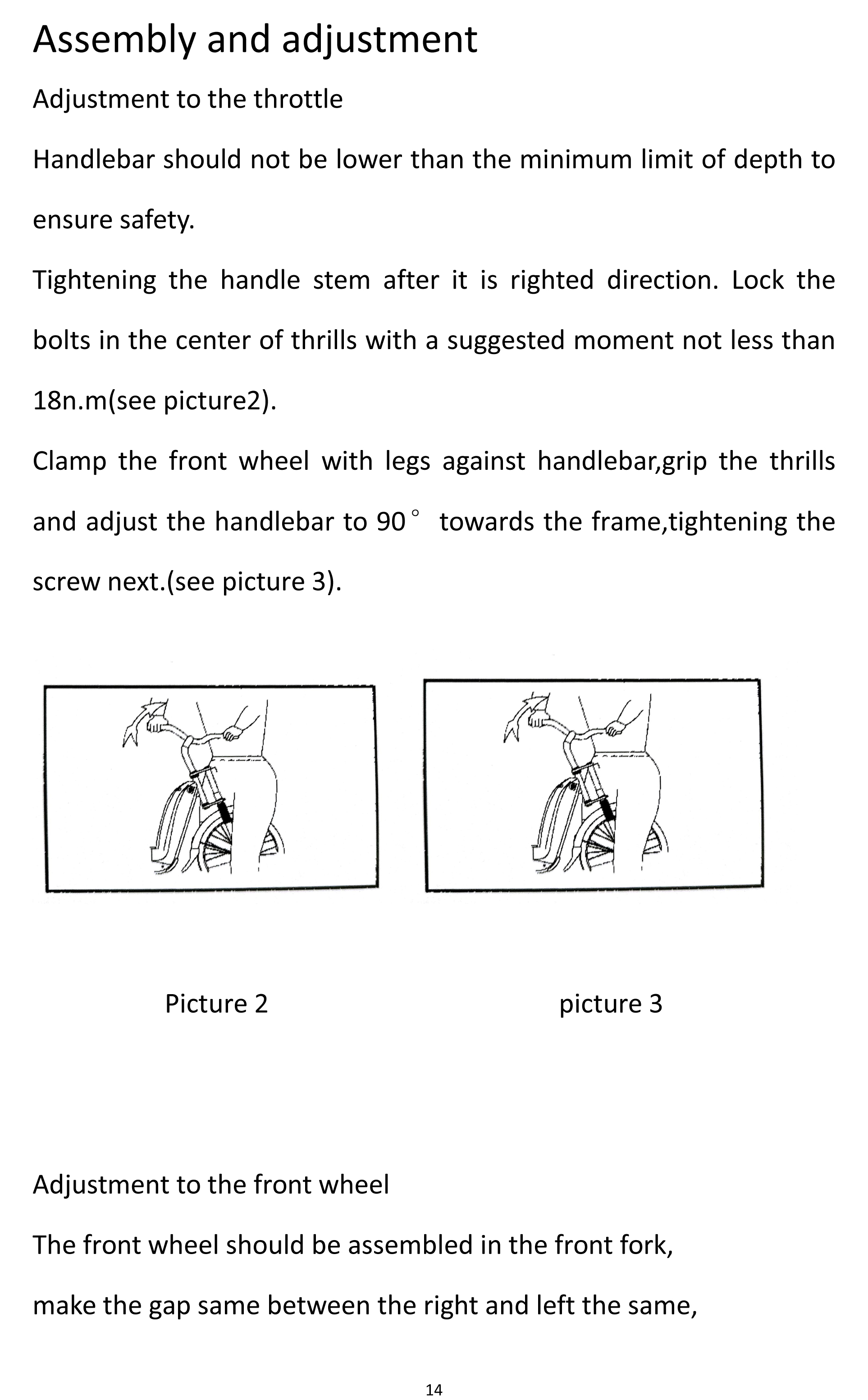 Assembly and adjustment

Adjustment to the throttle

Handlebar should not be lower than the minimum limit of depth to ensure safety.

Tightening the handle stem after it is righted direction. Lock the bolts in the center of thrills with a suggested moment not less than 18n.m(see picture2).

Clamp the front wheel with legs against handlebar,grip the thrills and adjust the handlebar to 90° towards the frame,tightening the screw next.(see picture 3).

Picture 2

picture 3

Adjustment to the front wheel

The front wheel should be assembled in the front fork,

make the gap same between the right and left the same,

14