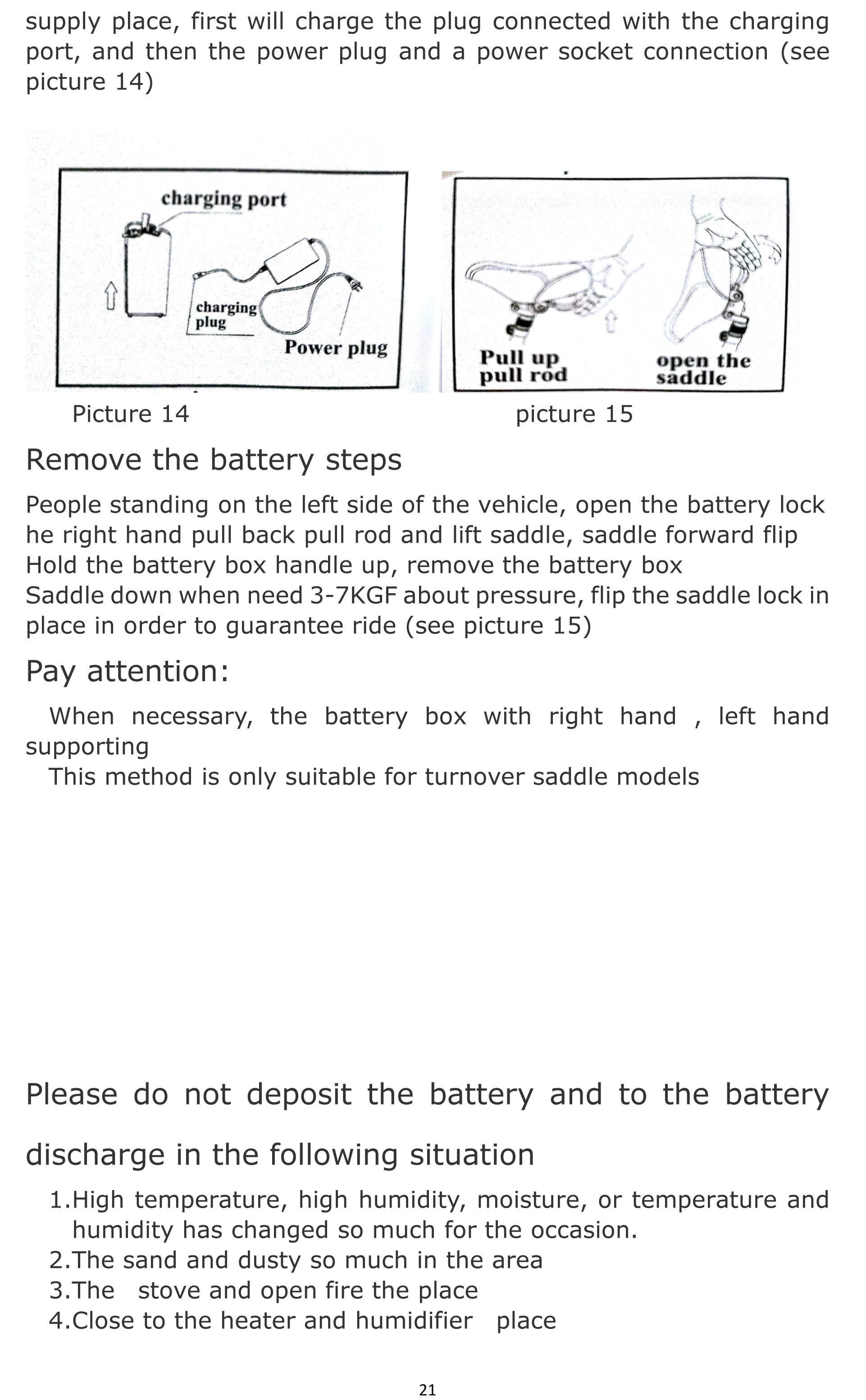 supply place, first will charge the plug connected with the charging port, and then the power plug and a power socket connection (see picture 14)

charging port

charging plug

Power plug

Pull up pull rod

open the saddle

Picture 14

picture 15

Remove the battery steps

People standing on the left side of the vehicle, open the battery lock he right hand pull back pull rod and lift saddle, saddle forward flip Hold the battery box handle up, remove the battery box Saddle down when need 3-7KGF about pressure, flip the saddle lock in place in order to guarantee ride (see picture 15)

Pay attention:

When necessary, the battery box with right hand , left hand supporting

This method is only suitable for turnover saddle models

Please do not deposit the battery and to the battery discharge in the following situation

1.High temperature, high humidity, moisture, or temperature and humidity has changed so much for the occasion.
2.The sand and dusty so much in the area
3.The stove and open fire the place
4.Close to the heater and humidifier place

21