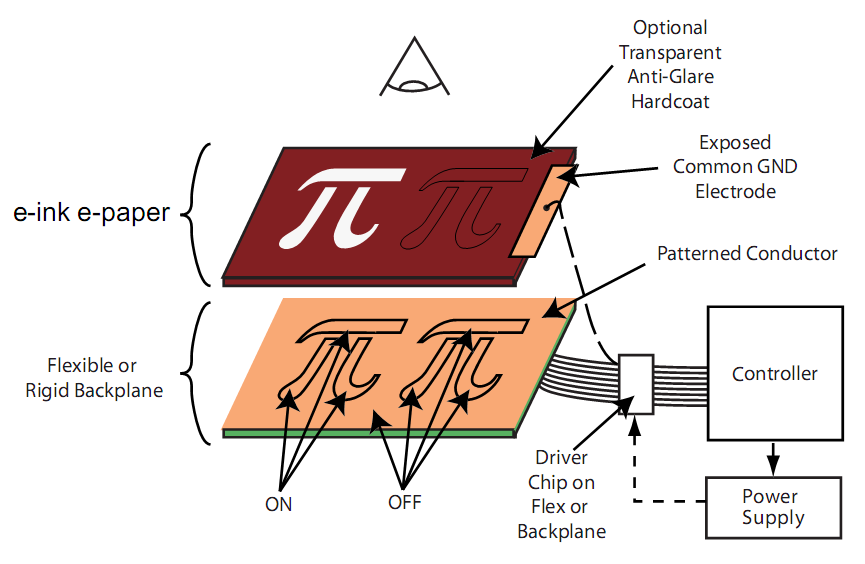 Optional Transparent Anti-Glare Hardcoat

Exposed Common GND Electrode

e-ink e-paper

$\pi$ $\pi$

Patterned Conductor

Flexible or Rigid Backplane

$\pi$ $\pi$

Controller

ON

OFF

Driver Chip on Flex or Backplane

Power Supply