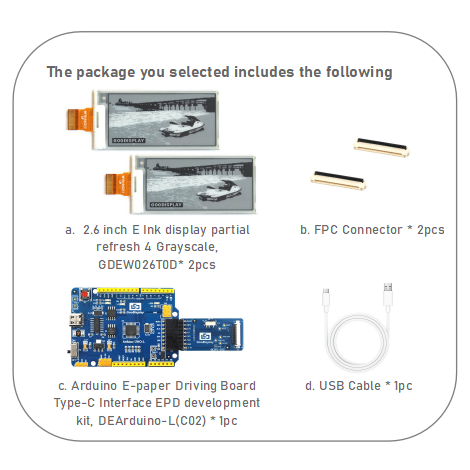 The package you selected includes the following

GOODISPLAY

GOODISPLAY

a. 2.6 inch E Ink display partial refresh 4 Grayscale, GDEW026T0D* 2pcs

b. FPC Connector * 2pcs

c. Arduino E-paper Driving Board Type-C Interface EPD development kit, DEArduino-L(C02) * 1pc

d. USB Cable * 1pc