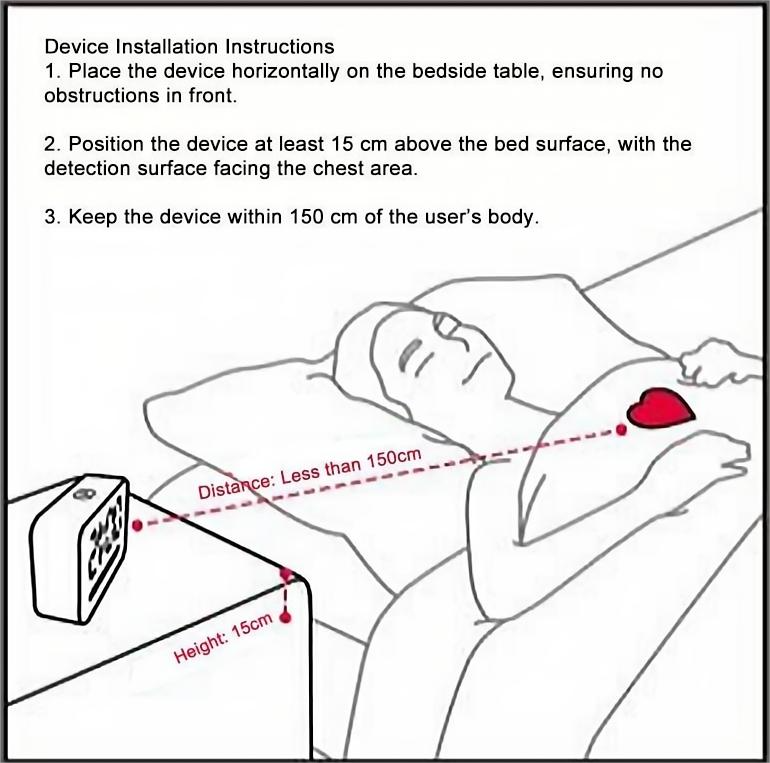 Device Installation Instructions
1. Place the device horizontally on the bedside table, ensuring no obstructions in front.

2. Position the device at least 15 cm above the bed surface, with the detection surface facing the chest area.

3. Keep the device within 150 cm of the user's body.

Distance: Less than 150cm

Height: 15cm