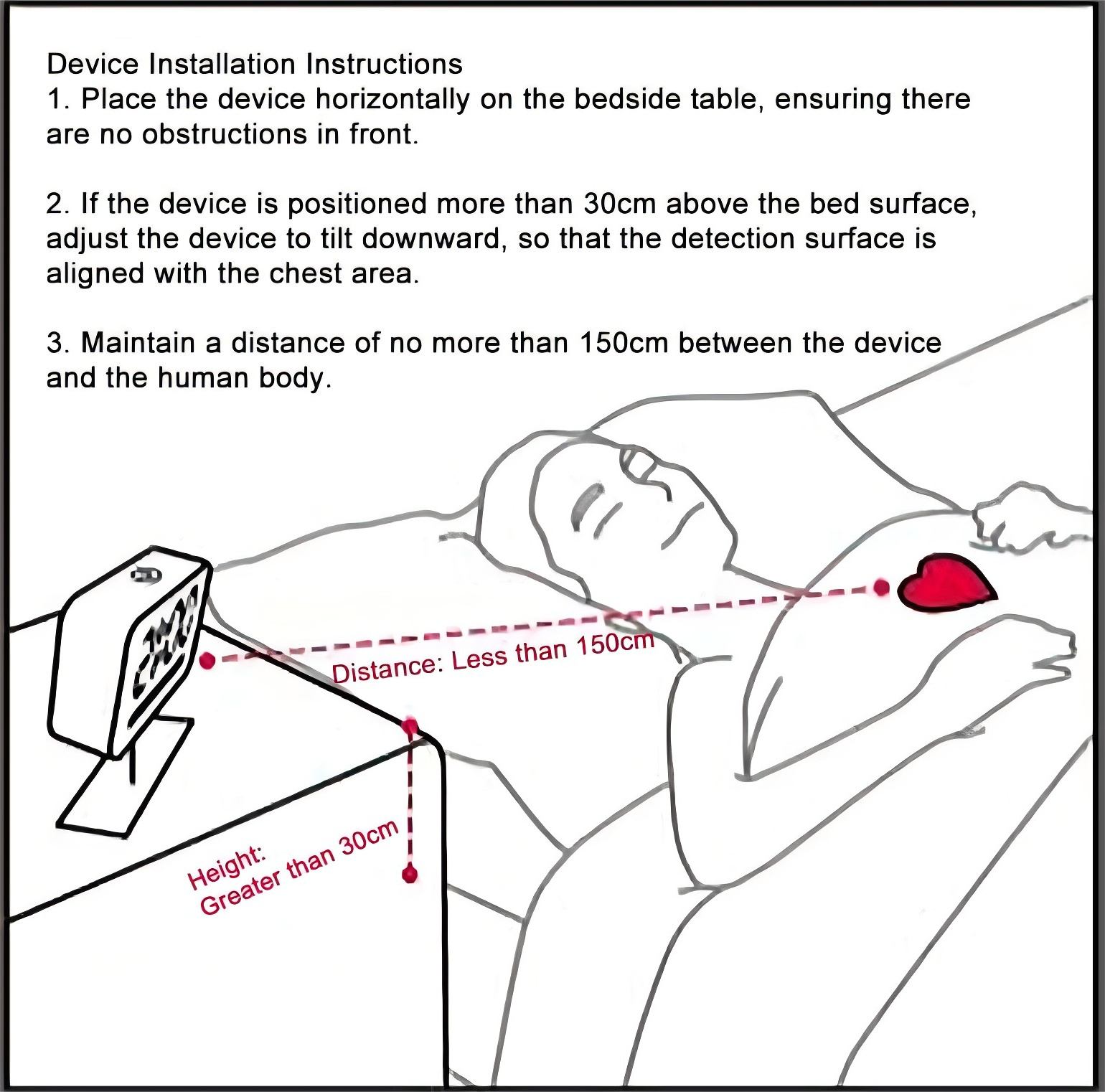 Device Installation Instructions
1. Place the device horizontally on the bedside table, ensuring there are no obstructions in front.

2. If the device is positioned more than 30cm above the bed surface, adjust the device to tilt downward, so that the detection surface is aligned with the chest area.

3. Maintain a distance of no more than 150cm between the device and the human body.

Distance: Less than 150cm

Height:
Greater than 30cm