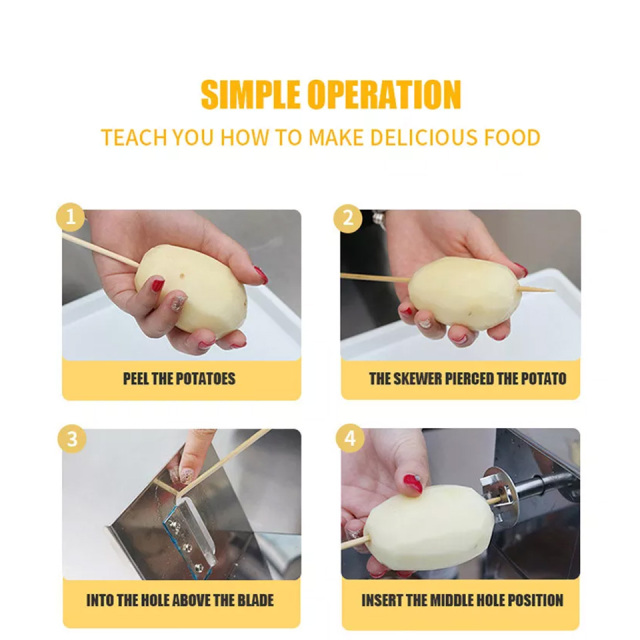 SIMPLE OPERATION

TEACH YOU HOW TO MAKE DELICIOUS FOOD

1

PEEL THE POTATOES

2

THE SKEWER PIERCED THE POTATO

3

INTO THE HOLE ABOVE THE BLADE

4

INSERT THE MIDDLE HOLE POSITION