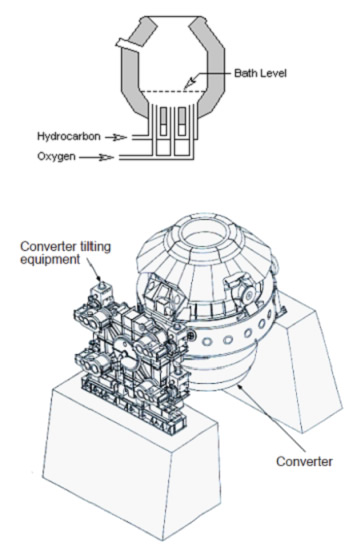 Bath Level

Hydrocarbon

Oxygen

Converter tilting equipment

Converter