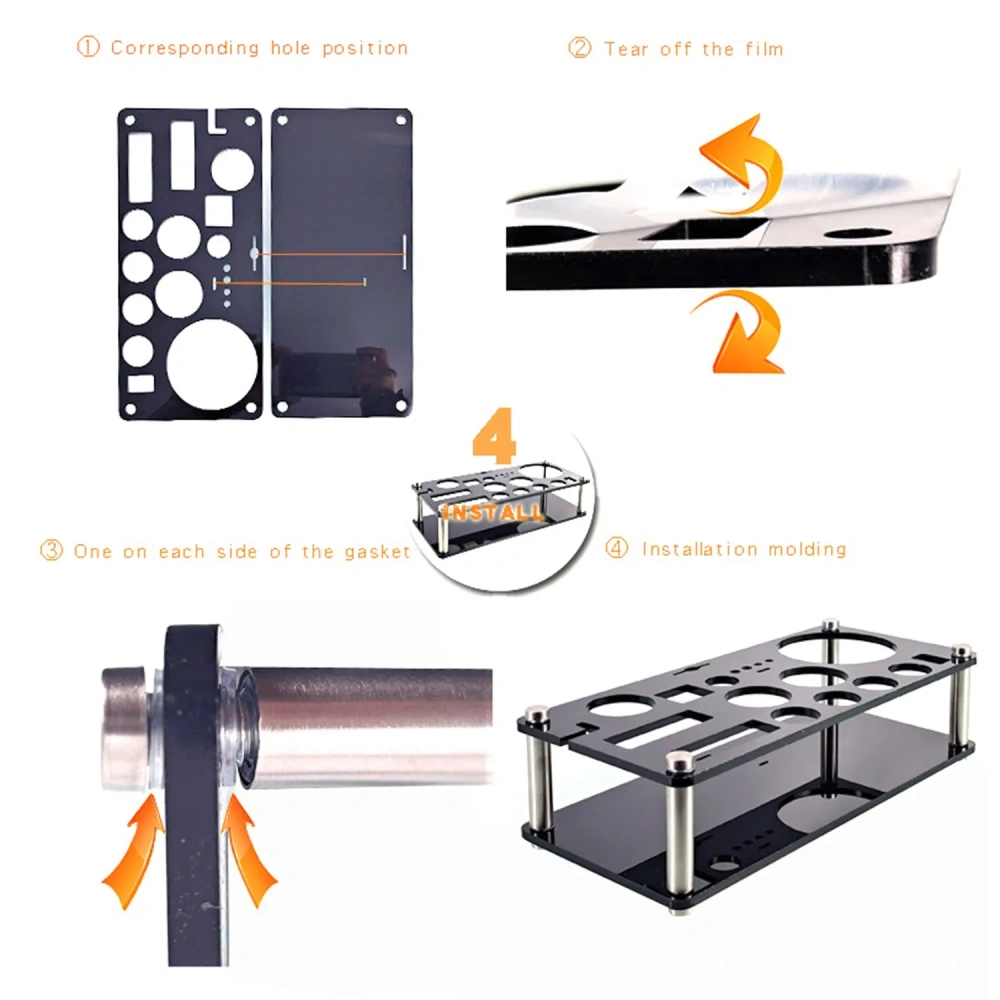 ① Corresponding hole position

② Tear off the film

4

INSTALL

③ One on each side of the gasket

④ Installation molding