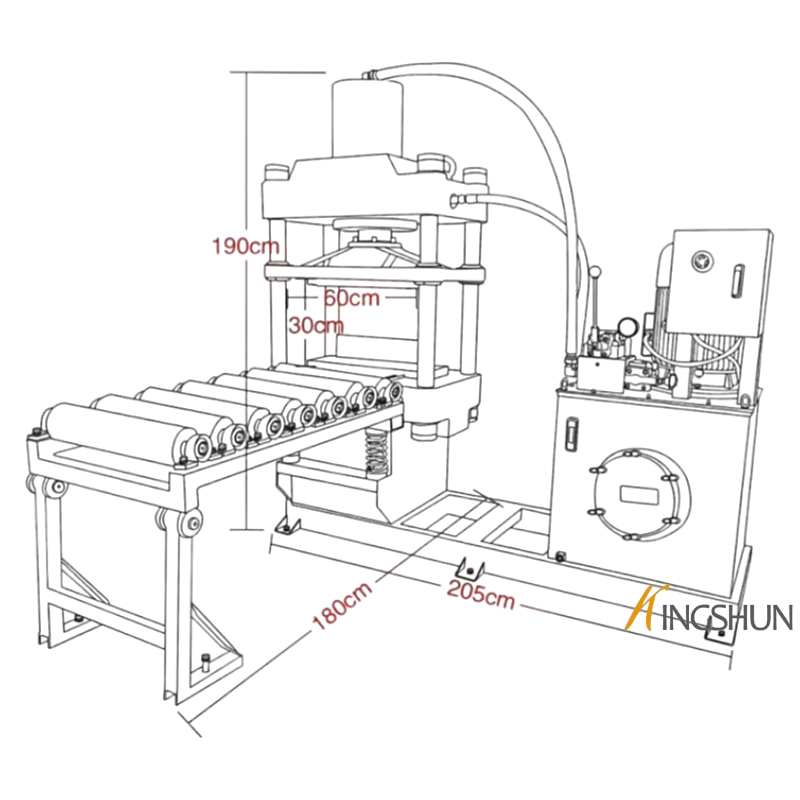 190cm
60cm
30cm
180cm
205cm
KINGSHUN