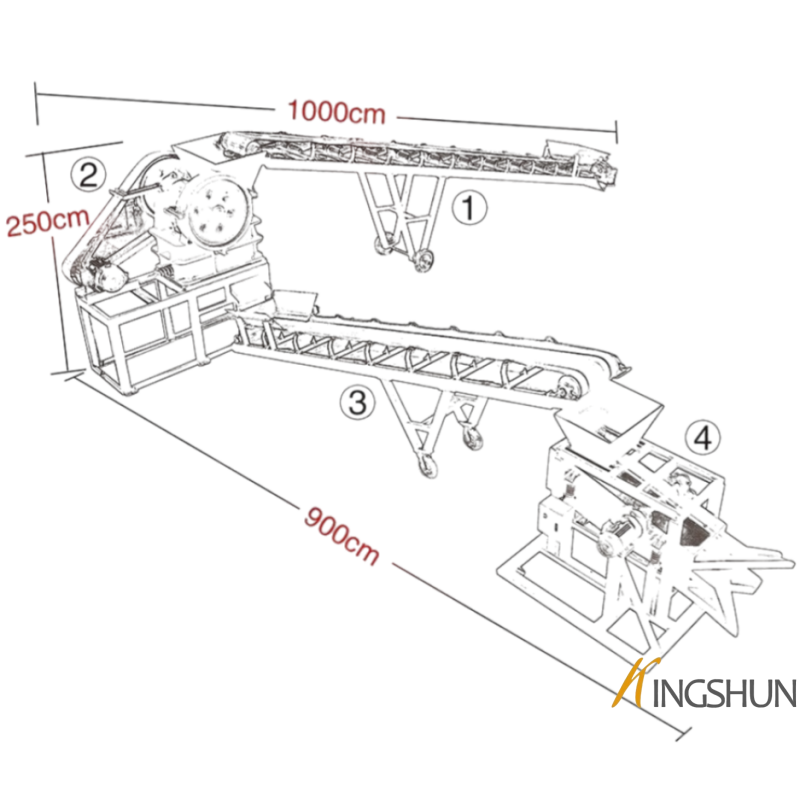 1000cm

2

250cm

1

3

4

900cm

KINGSHUN