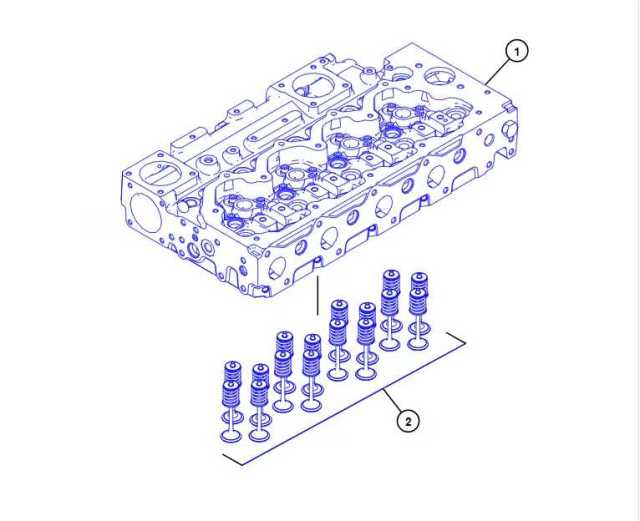 1

2