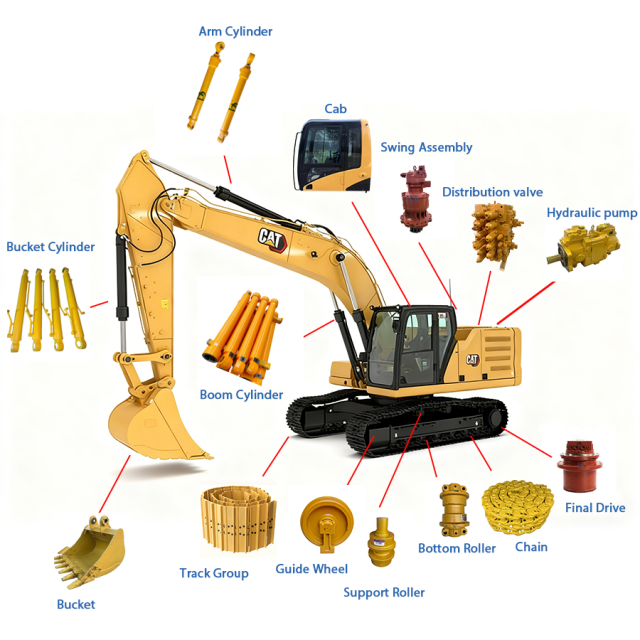 Arm Cylinder

Cab

Swing Assembly

Distribution valve

Hydraulic pump

Bucket Cylinder

CAT

CAT

Boom Cylinder

Final Drive

Bottom Roller

Chain

Track Group

Guide Wheel

Support Roller

Bucket