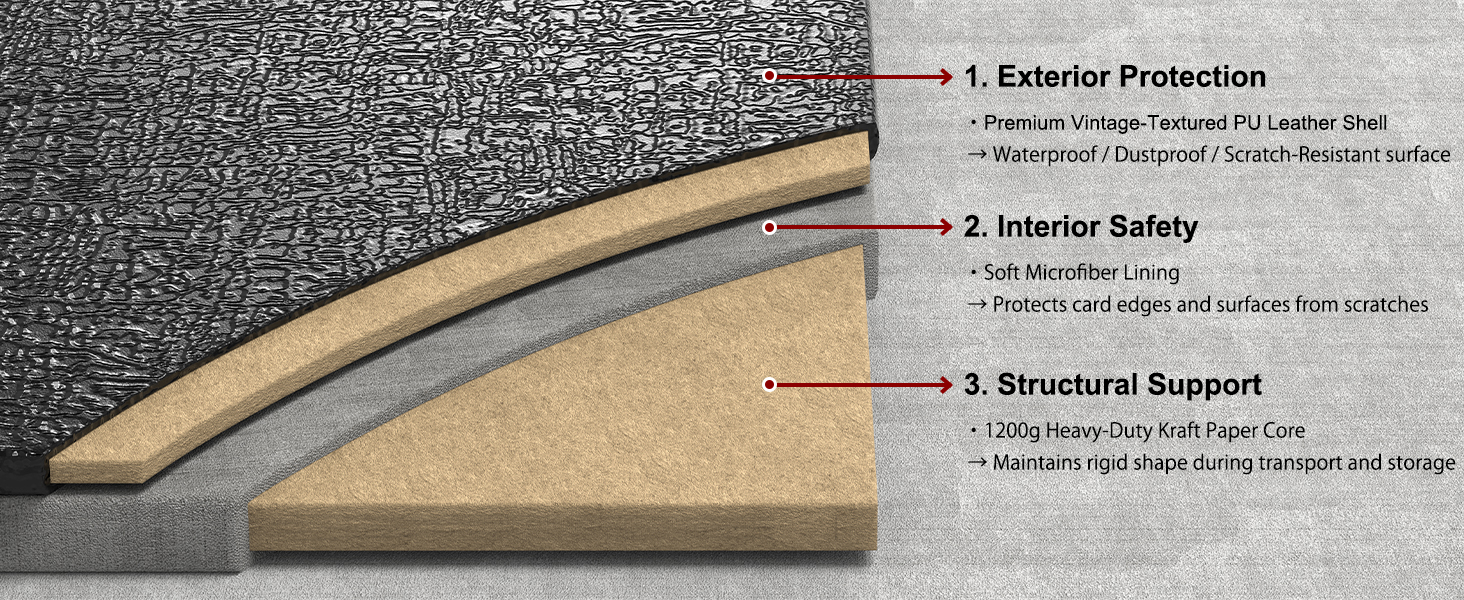 1. Exterior Protection

・Premium Vintage-Textured PU Leather Shell
→ Waterproof / Dustproof / Scratch-Resistant surface

2. Interior Safety

・Soft Microfiber Lining
→ Protects card edges and surfaces from scratches

3. Structural Support

・1200g Heavy-Duty Kraft Paper Core
→ Maintains rigid shape during transport and storage