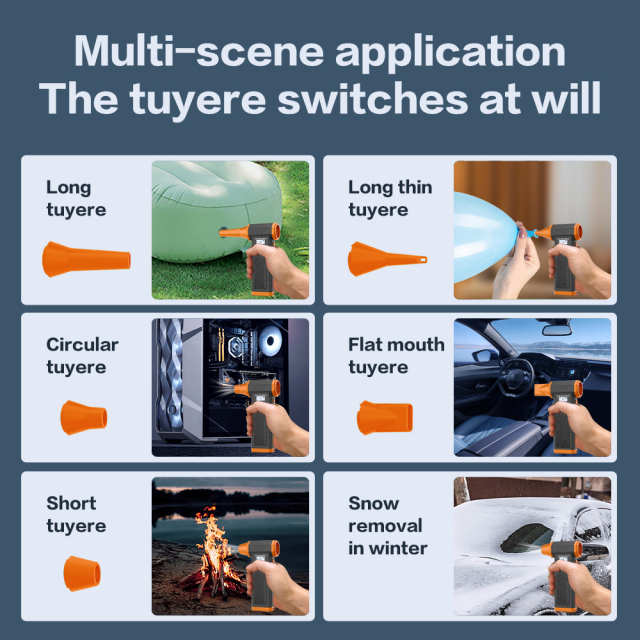 Multi-scene application
The tuyere switches at will

Long tuyere

Long thin tuyere

Circular tuyere

Flat mouth tuyere

Short tuyere

Snow removal in winter