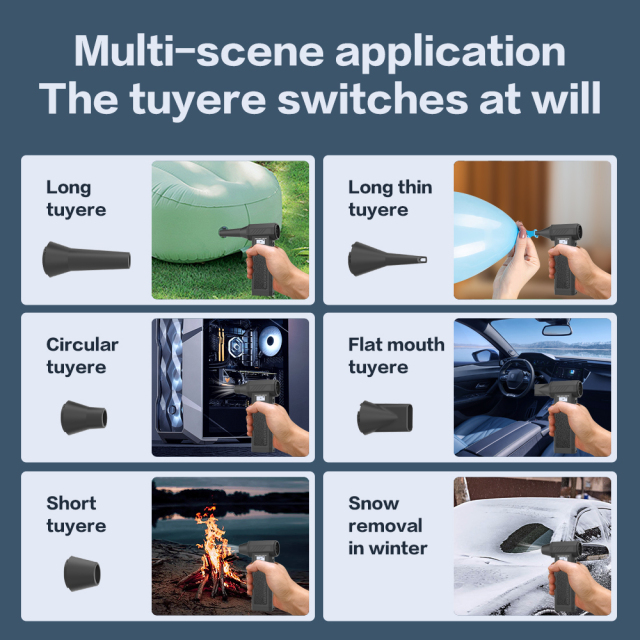 Multi-scene application
The tuyere switches at will

Long tuyere

Long thin tuyere

Circular tuyere

Flat mouth tuyere

Short tuyere

Snow removal in winter