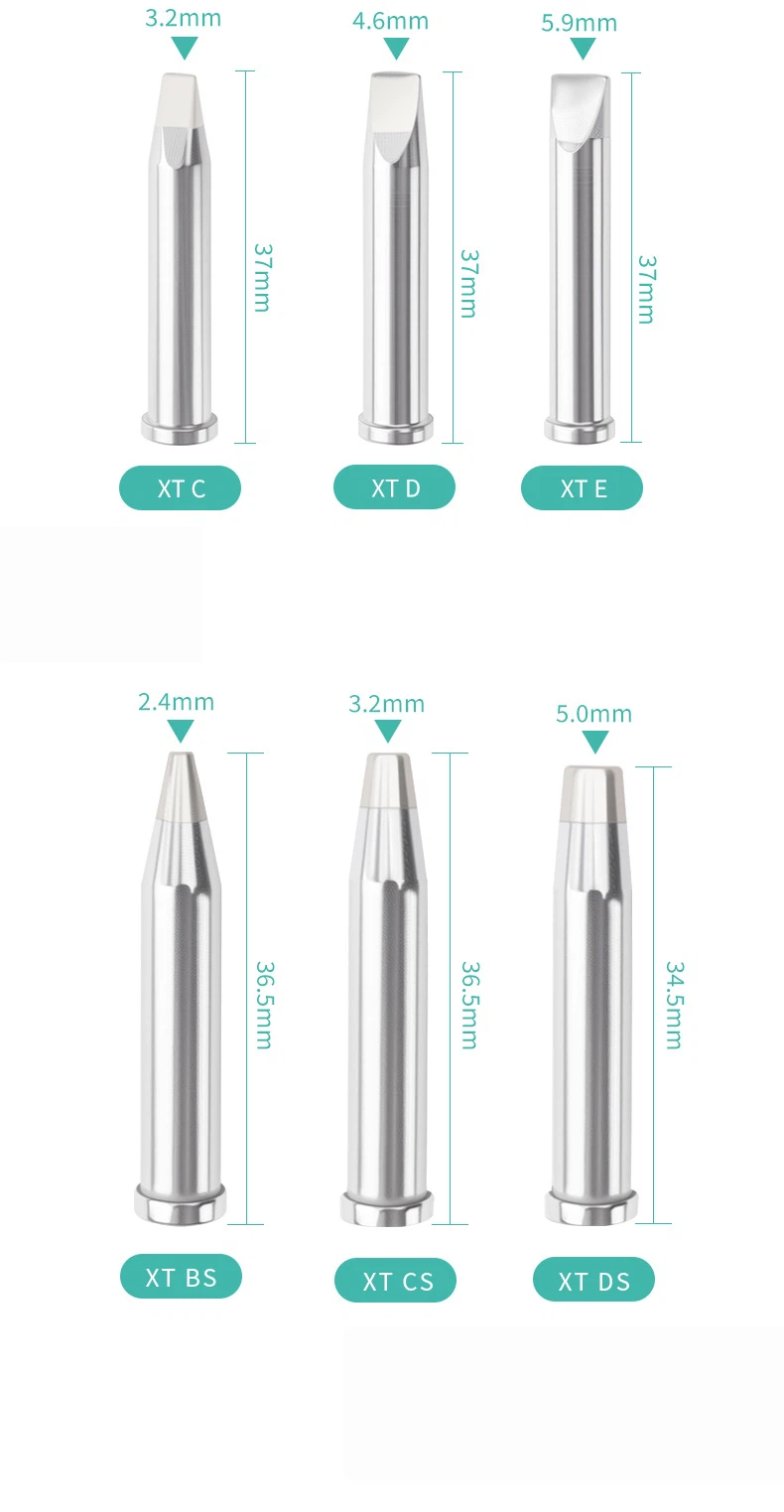 3.2mm
37mm
XT C

4.6mm
37mm
XT D

5.9mm
37mm
XT E

2.4mm
36.5mm
XT BS

3.2mm
36.5mm
XT CS

5.0mm
34.5mm
XT DS