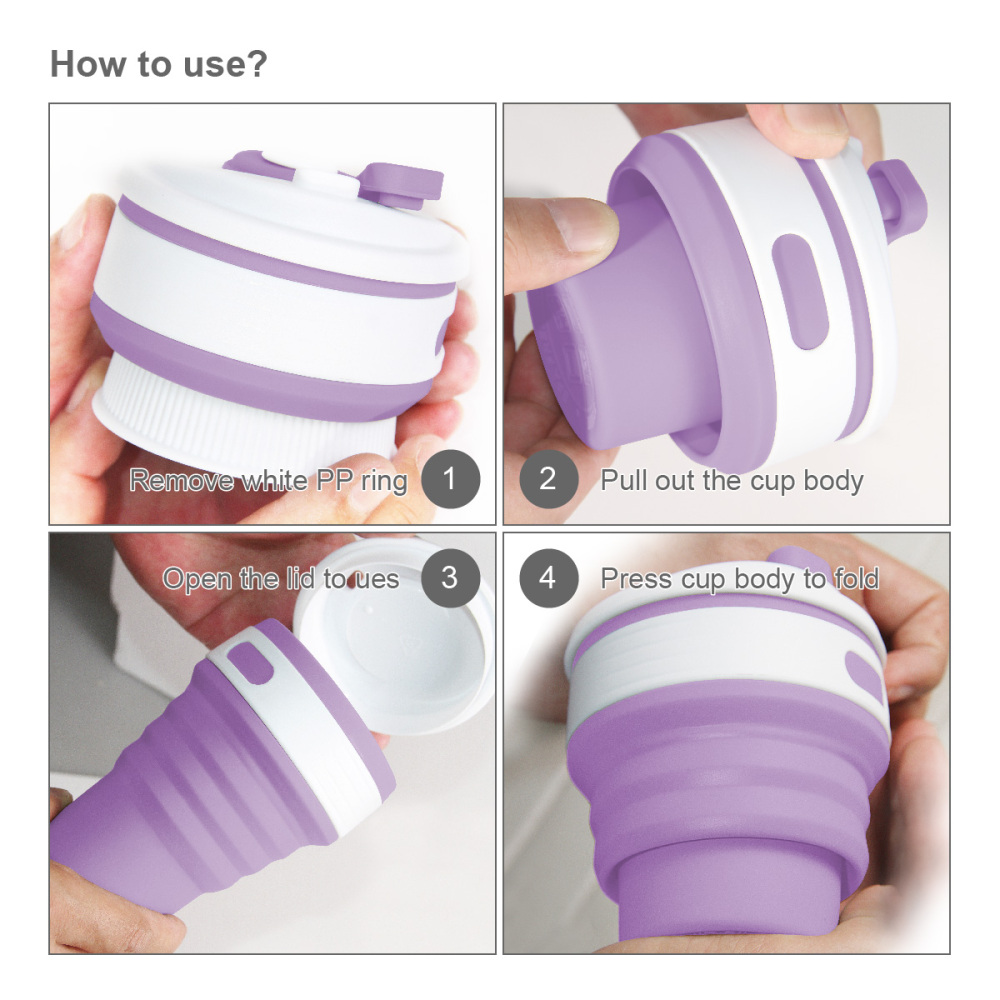 How to use?

Remove white PP ring 1

2 Pull out the cup body

Open the lid to ues 3

4 Press cup body to fold