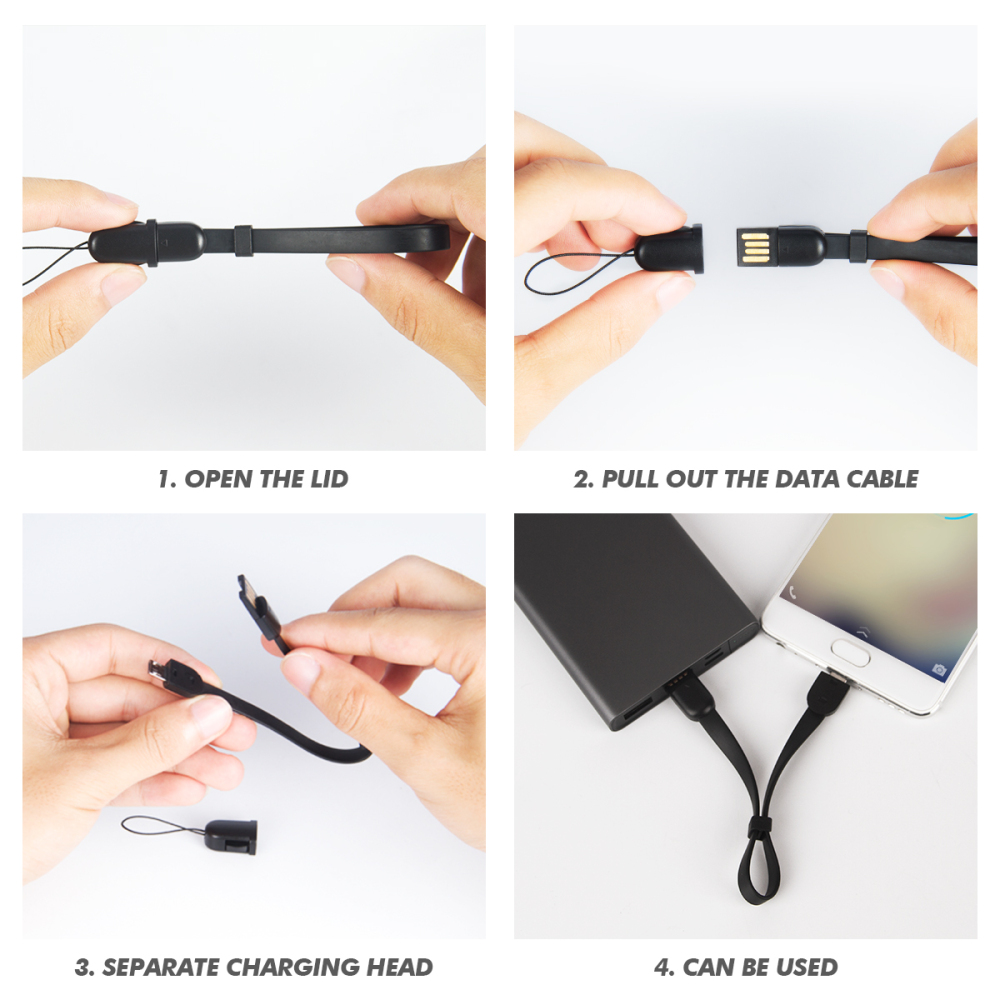 1. OPEN THE LID

2. PULL OUT THE DATA CABLE

3. SEPARATE CHARGING HEAD

4. CAN BE USED