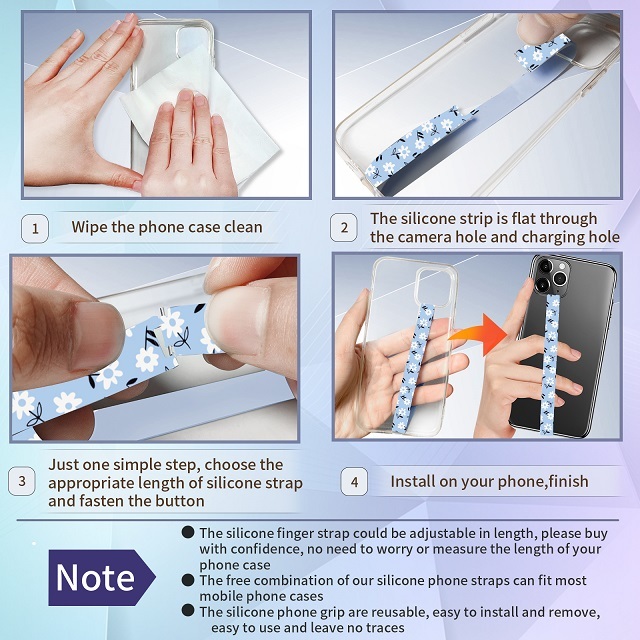 1 Wipe the phone case clean

2 The silicone strip is flat through the camera hole and charging hole

3 Just one simple step, choose the appropriate length of silicone strap and fasten the button

4 Install on your phone,finish

Note

● The silicone finger strap could be adjustable in length, please buy with confidence, no need to worry or measure the length of your phone case
● The free combination of our silicone phone straps can fit most mobile phone cases
● The silicone phone grip are reusable, easy to install and remove, easy to use and leave no traces