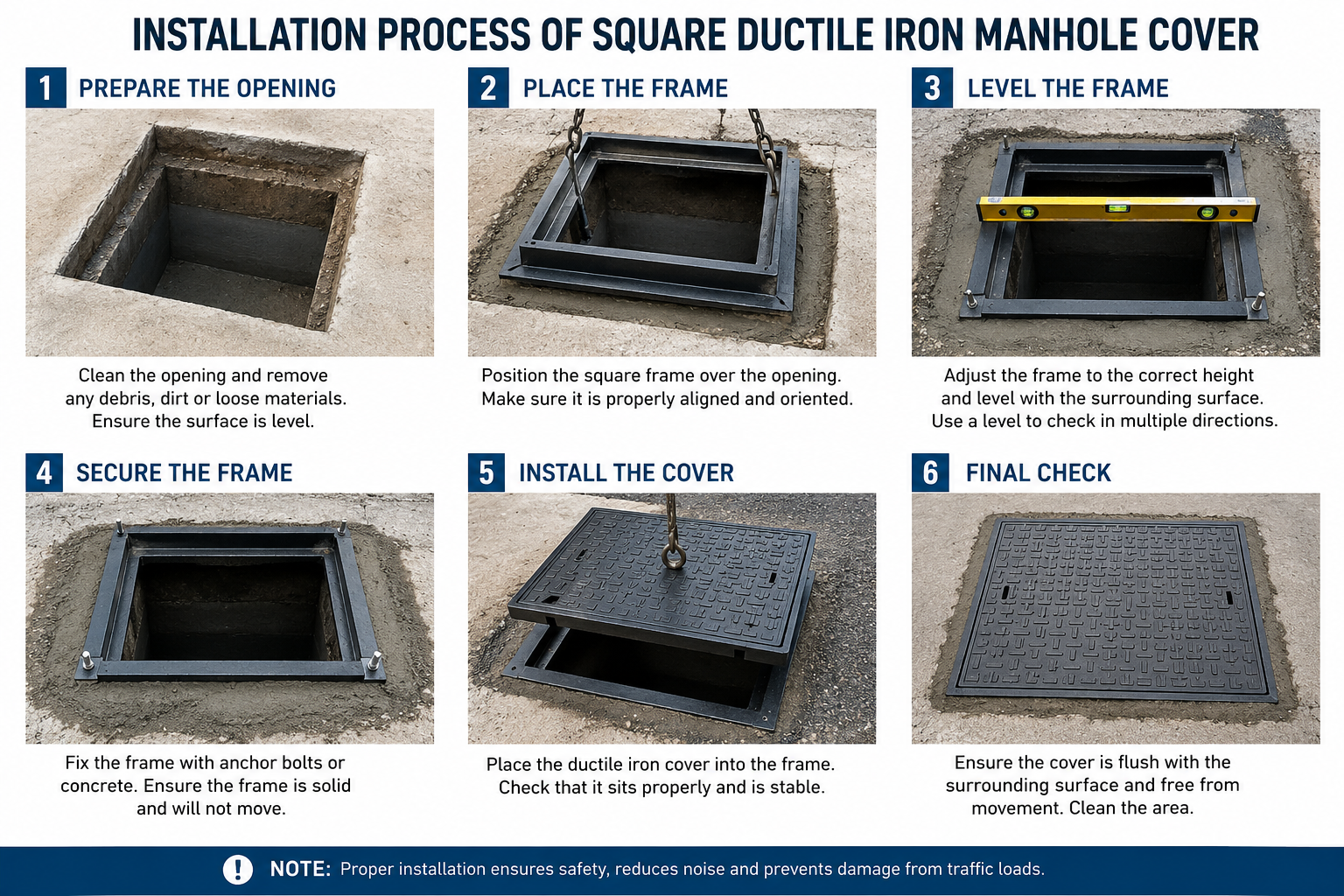 INSTALLATION PROCESS OF SQUARE DUCTILE IRON MANHOLE COVER

1 PREPARE THE OPENING

Clean the opening and remove any debris, dirt or loose materials. Ensure the surface is level.

2 PLACE THE FRAME

Position the square frame over the opening. Make sure it is properly aligned and oriented.

3 LEVEL THE FRAME

Adjust the frame to the correct height and level with the surrounding surface. Use a level to check in multiple directions.

4 SECURE THE FRAME

Fix the frame with anchor bolts or concrete. Ensure the frame is solid and will not move.

5 INSTALL THE COVER

Place the ductile iron cover into the frame. Check that it sits properly and is stable.

6 FINAL CHECK

Ensure the cover is flush with the surrounding surface and free from movement. Clean the area.

! NOTE: Proper installation ensures safety, reduces noise and prevents damage from traffic loads.