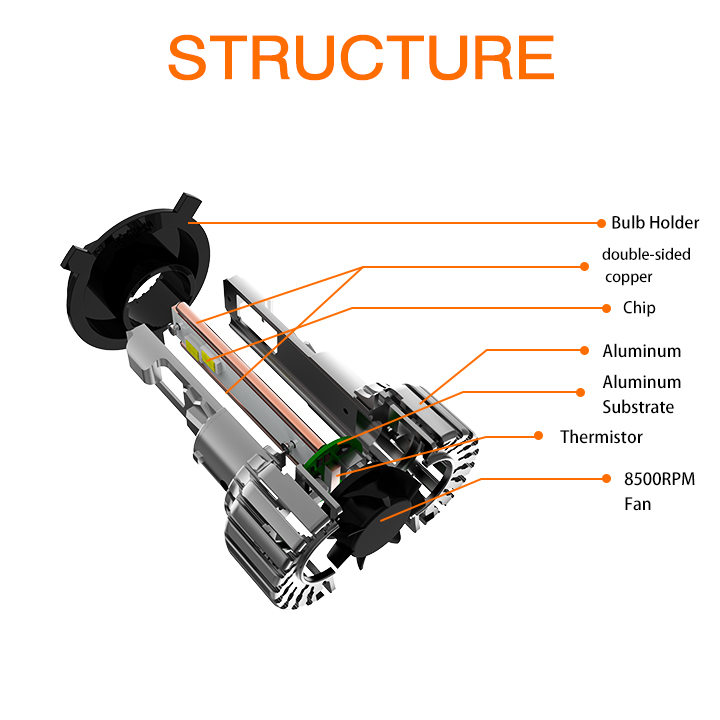 STRUCTURE

Bulb Holder

double-sided copper

Chip

Aluminum

Aluminum Substrate

Thermistor

8500RPM Fan