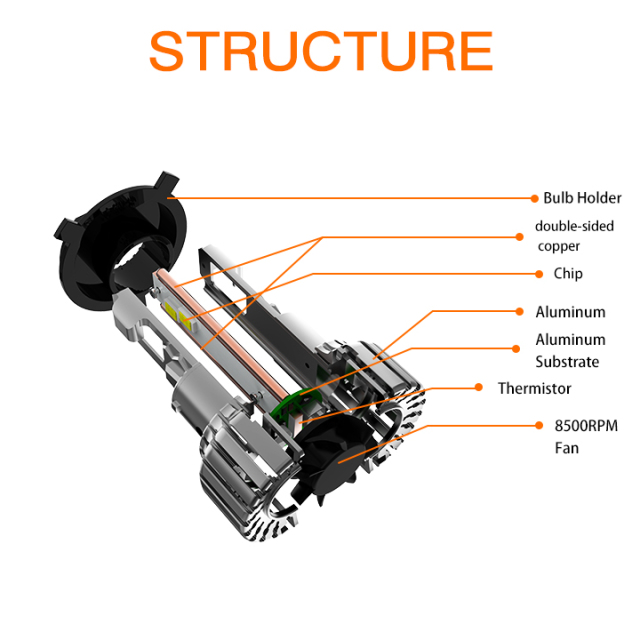 STRUCTURE

Bulb Holder

double-sided copper

Chip

Aluminum

Aluminum Substrate

Thermistor

8500RPM Fan