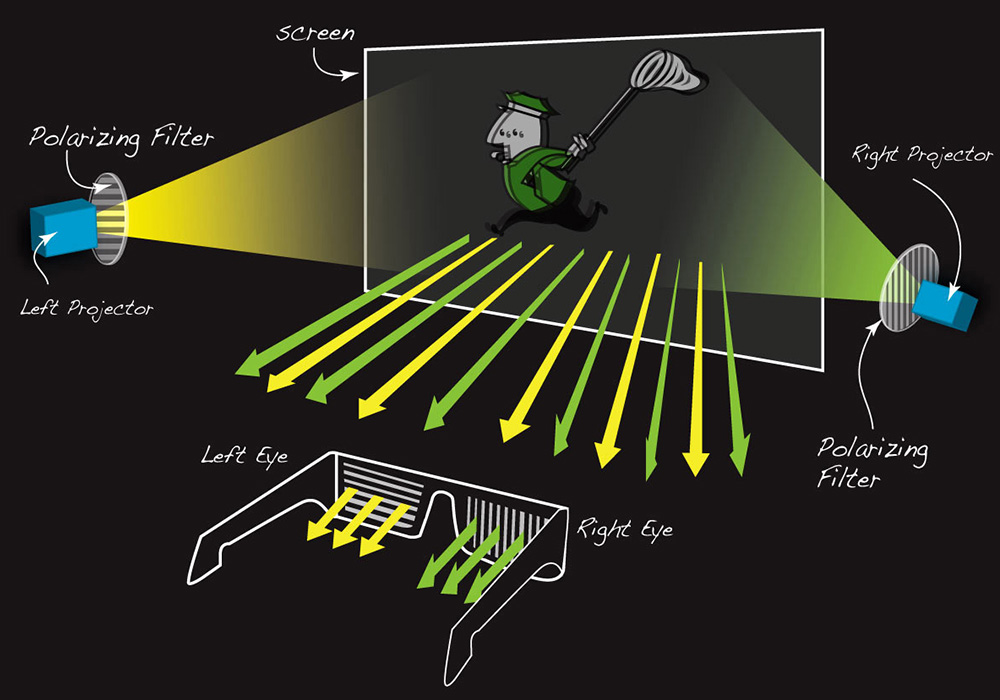 Screen

Polarizing Filter

Left Projector

Right Projector

Polarizing Filter

Left Eye

Right Eye